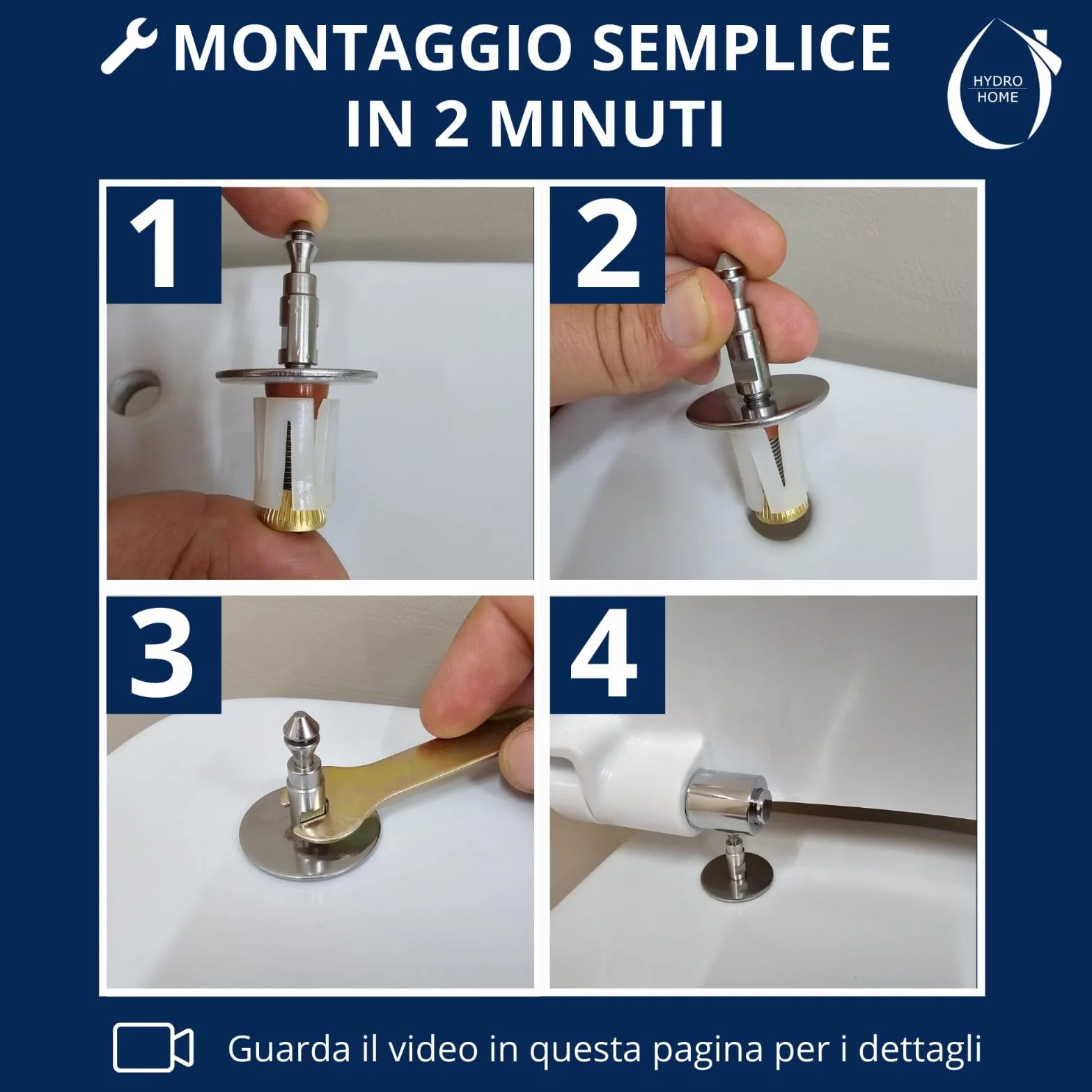 MONTAGGIO SEMPLICE IN 2 MINUTI

HYDRO HOME

1

2

3

4

Guarda il video in questa pagina per i dettagli