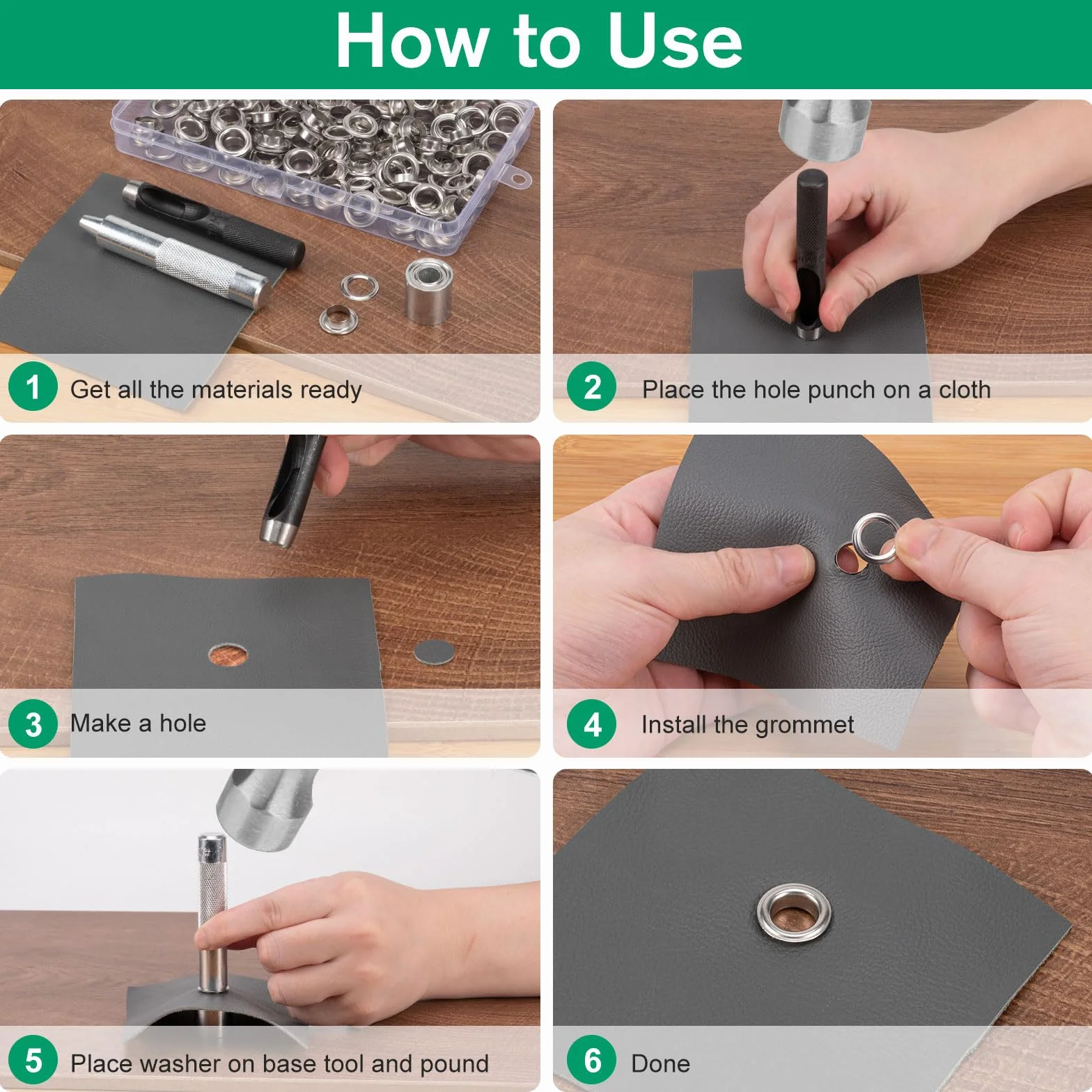 How to Use

1 Get all the materials ready

2 Place the hole punch on a cloth

3 Make a hole

4 Install the grommet

5 Place washer on base tool and pound

6 Done