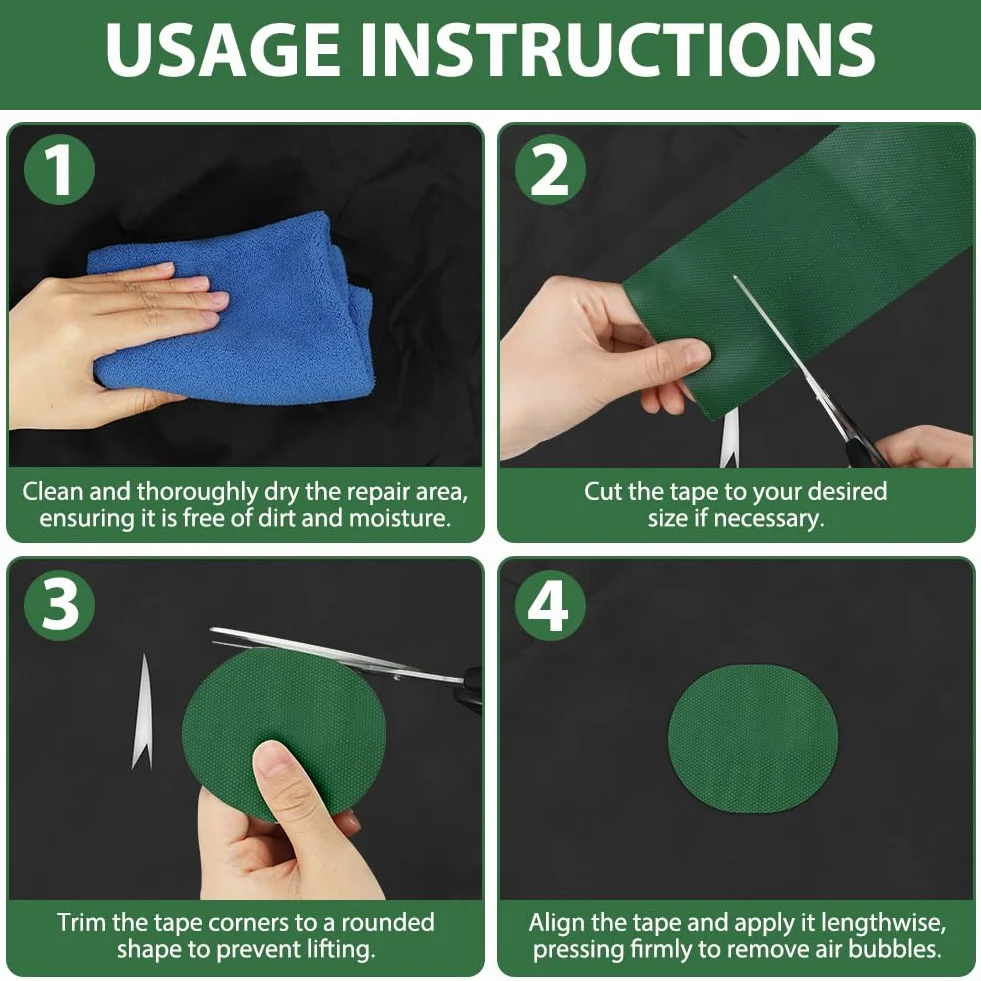 USAGE INSTRUCTIONS

1

Clean and thoroughly dry the repair area, ensuring it is free of dirt and moisture.

2

Cut the tape to your desired size if necessary.

3

Trim the tape corners to a rounded shape to prevent lifting.

4

Align the tape and apply it lengthwise, pressing firmly to remove air bubbles.