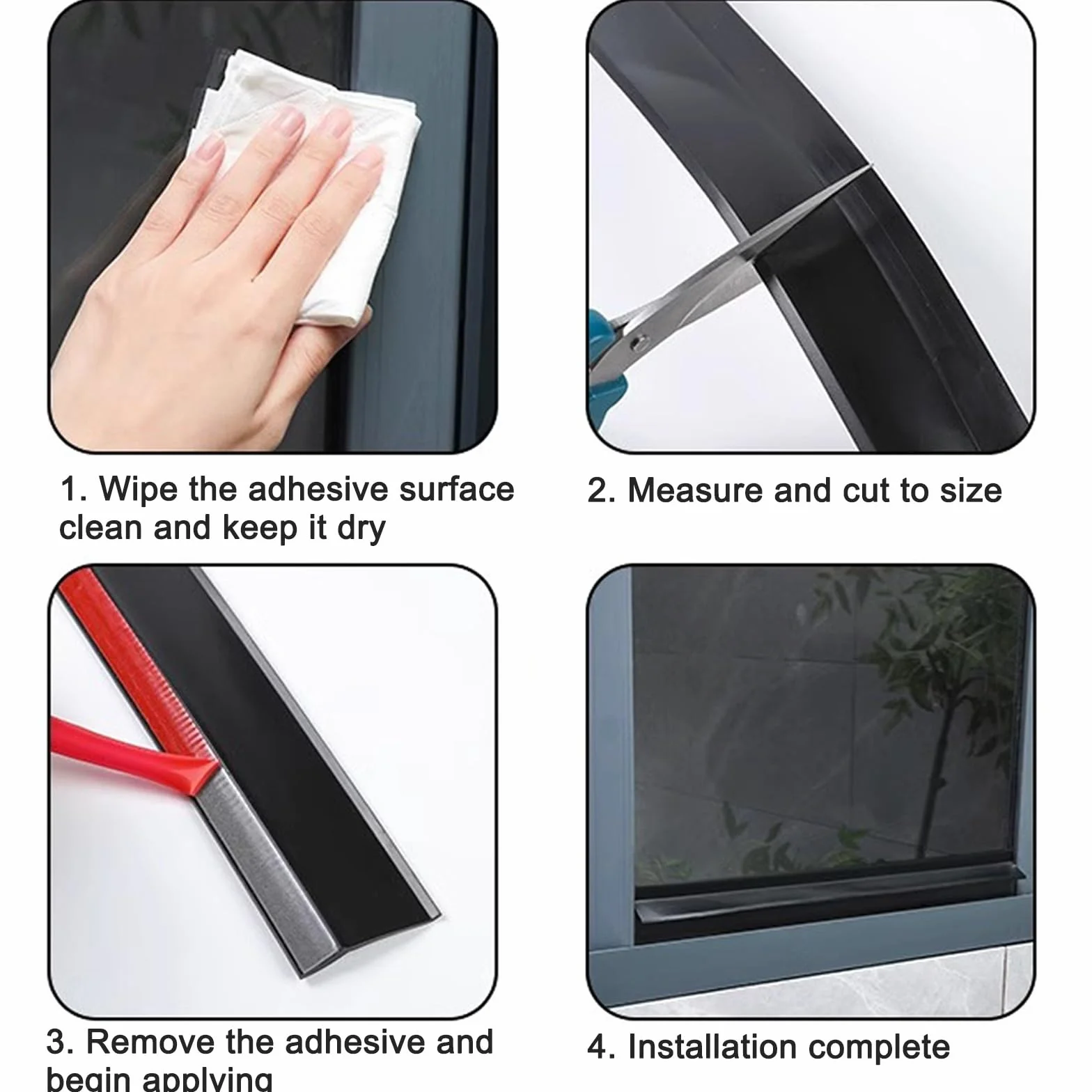 1. Wipe the adhesive surface clean and keep it dry

2. Measure and cut to size

3. Remove the adhesive and begin applying

4. Installation complete