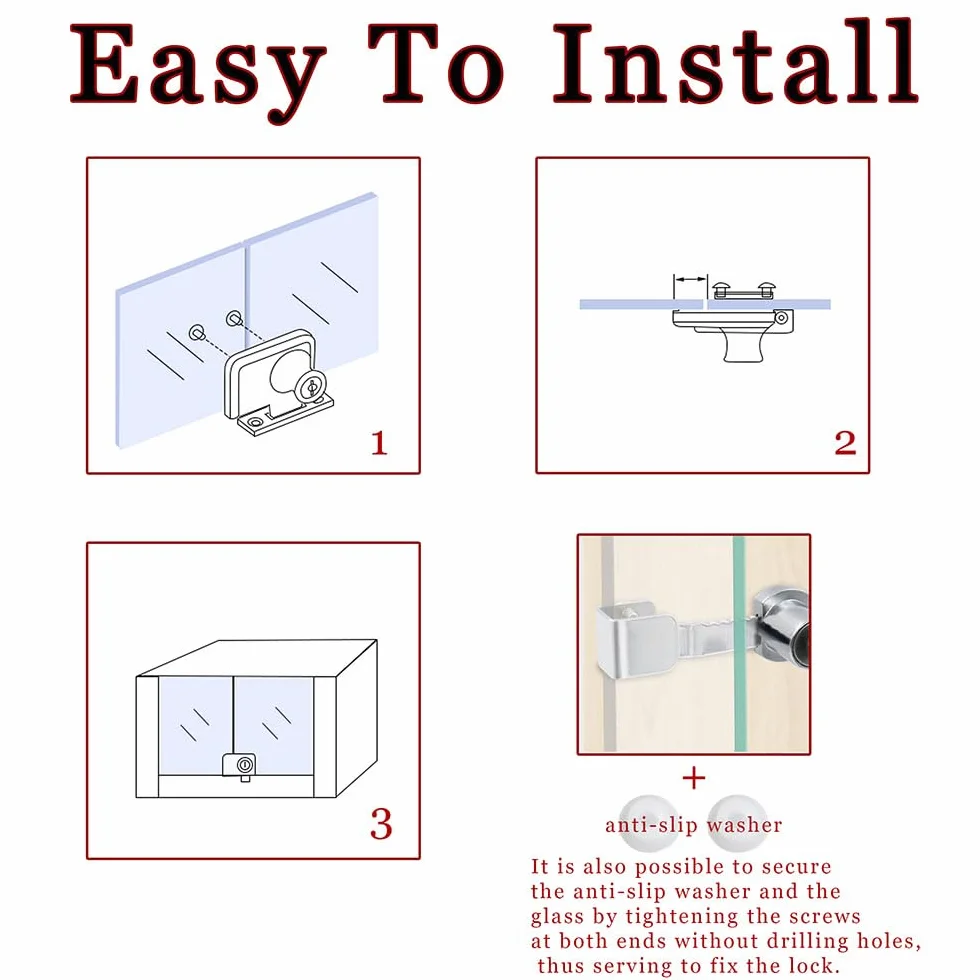 Easy To Install

1

2

3

+

anti-slip washer

It is also possible to secure the anti-slip washer and the glass by tightening the screws at both ends without drilling holes, thus serving to fix the lock.