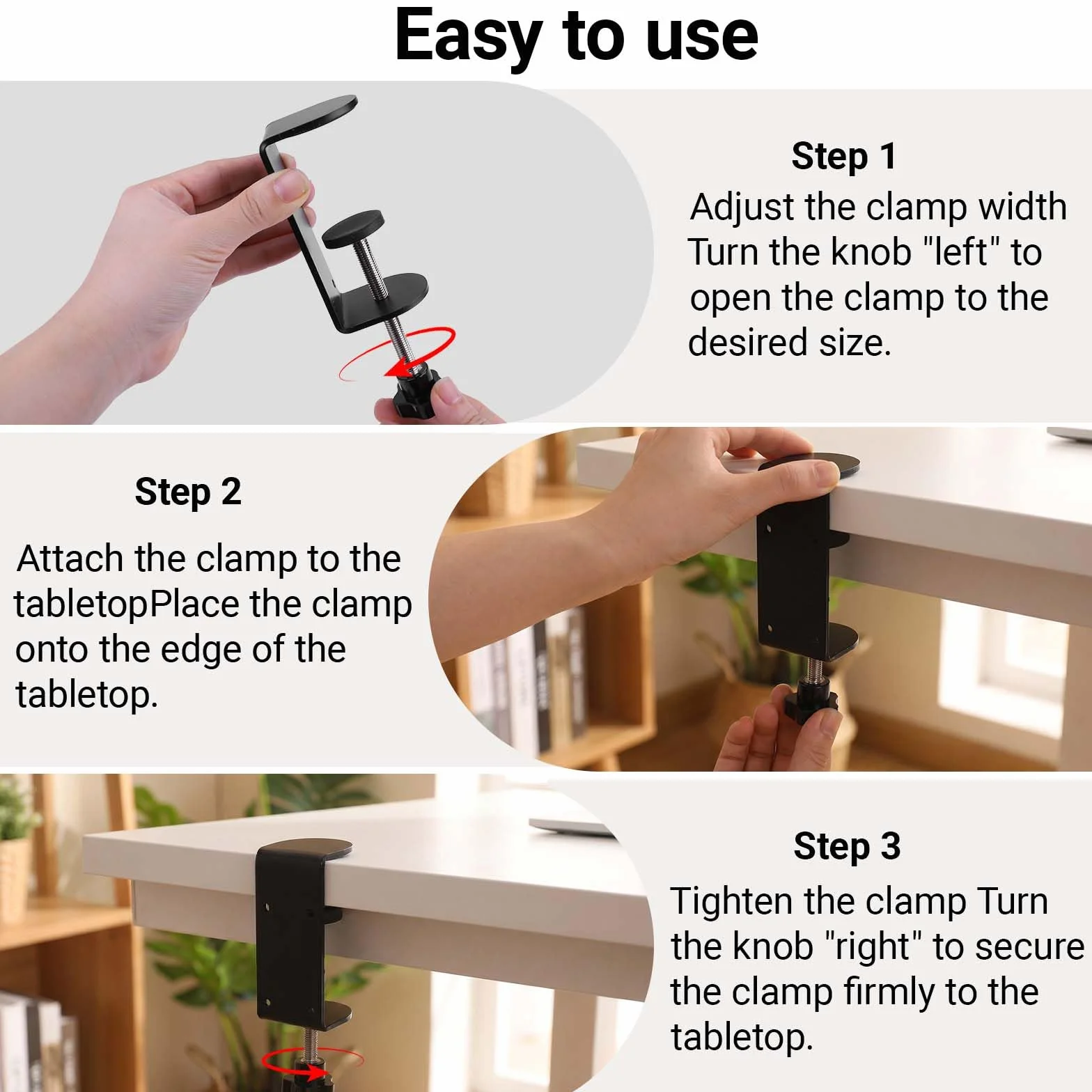 Easy to use

Step 1
Adjust the clamp width Turn the knob "left" to open the clamp to the desired size.

Step 2
Attach the clamp to the tabletopPlace the clamp onto the edge of the tabletop.

Step 3
Tighten the clamp Turn the knob "right" to secure the clamp firmly to the tabletop.