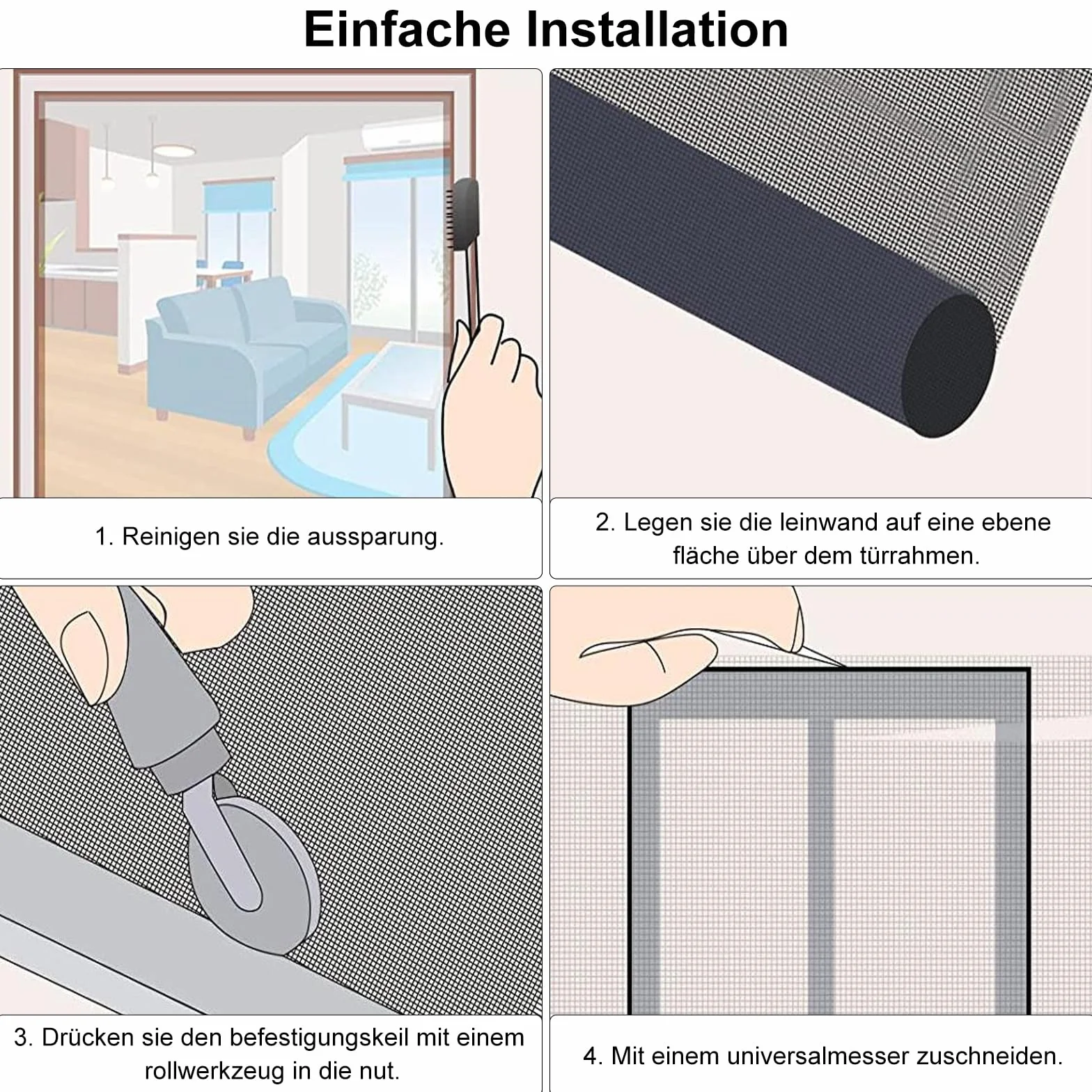 Einfache Installation

1. Reinigen sie die aussparung.

2. Legen sie die leinwand auf eine ebene fläche über dem türrahmen.

3. Drücken sie den befestigungskeil mit einem rollwerkzeug in die nut.

4. Mit einem universalmesser zuschneiden.