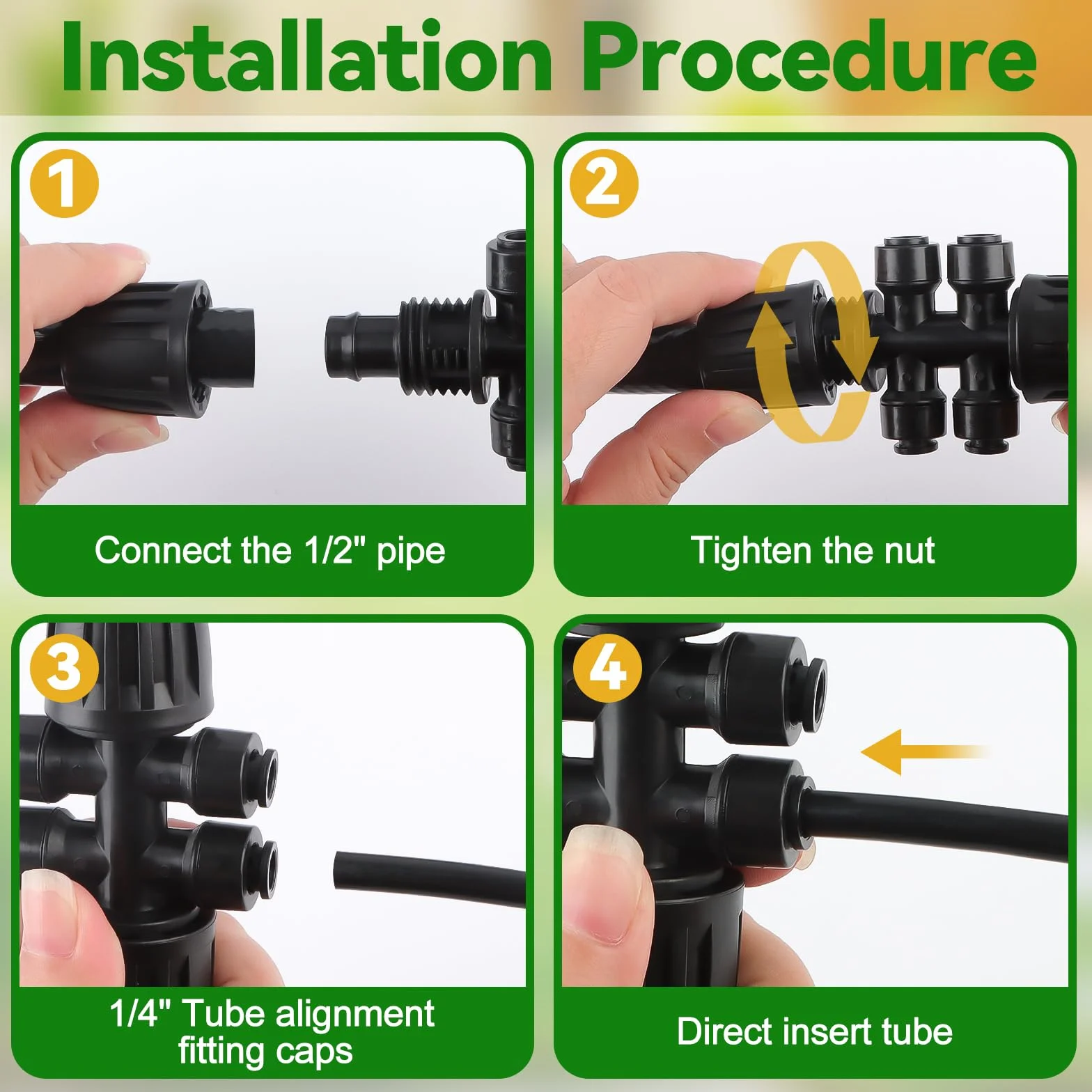 Installation Procedure

1

Connect the 1/2" pipe

2

Tighten the nut

3

1/4" Tube alignment fitting caps

4

Direct insert tube