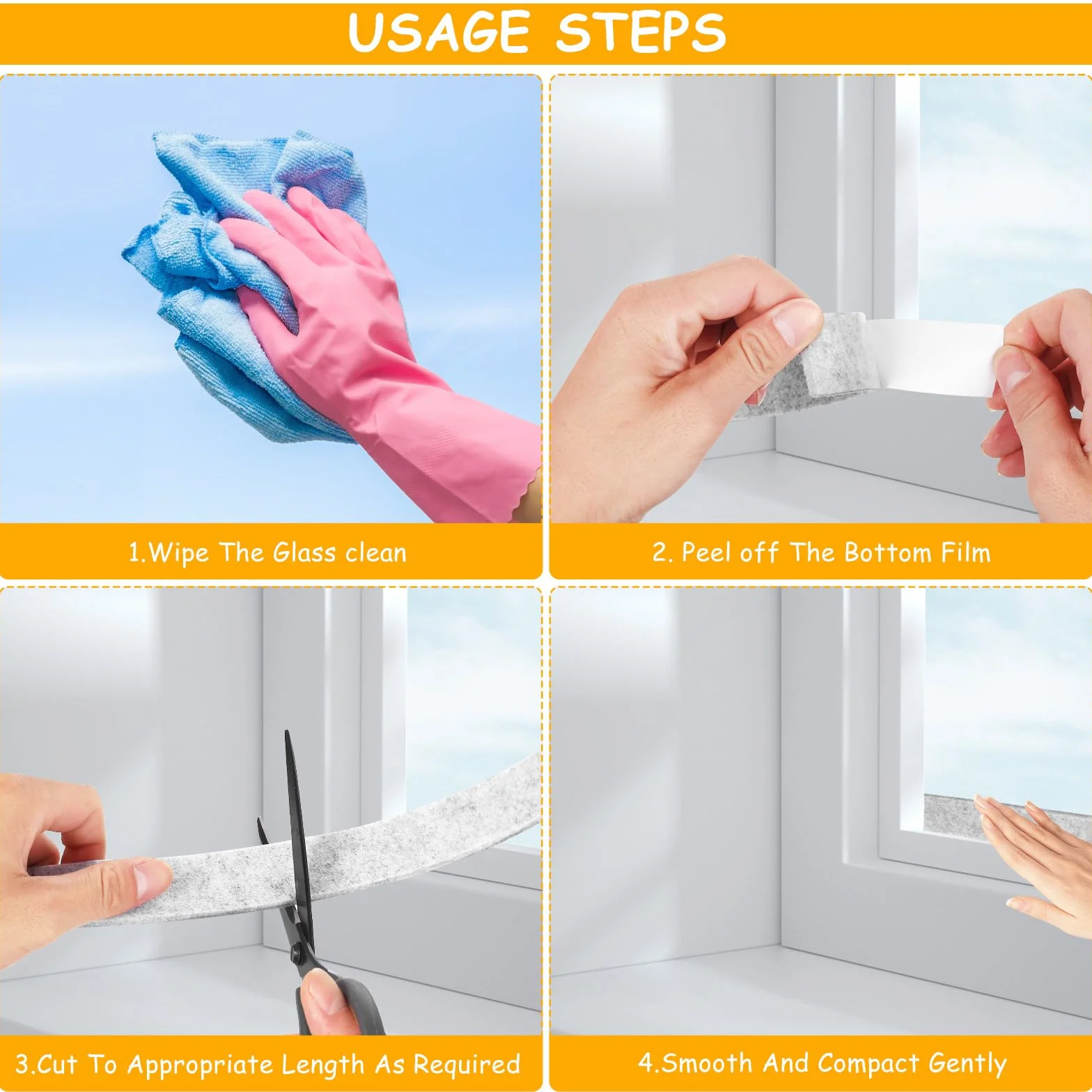 USAGE STEPS

1.Wipe The Glass clean

2. Peel off The Bottom Film

3.Cut To Appropriate Length As Required

4.Smooth And Compact Gently