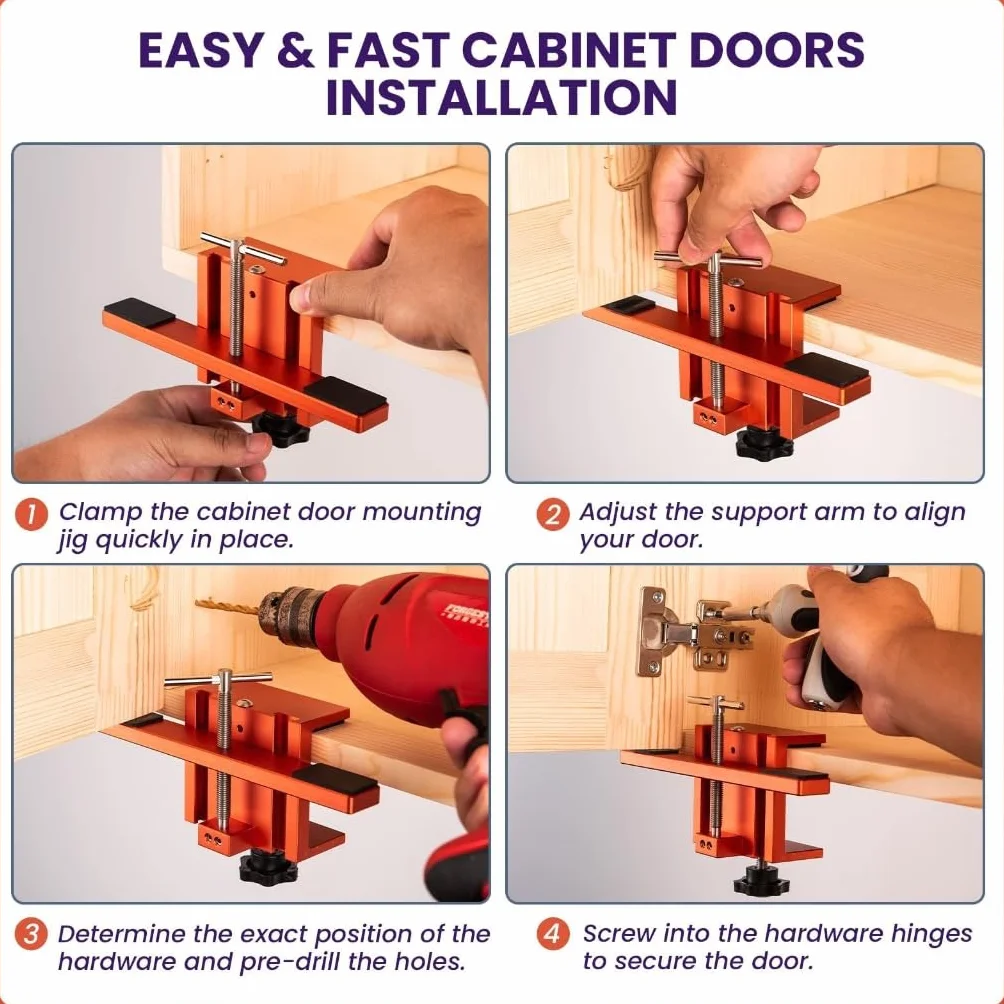 EASY & FAST CABINET DOORS INSTALLATION

1 Clamp the cabinet door mounting jig quickly in place.

2 Adjust the support arm to align your door.

3 Determine the exact position of the hardware and pre-drill the holes.

4 Screw into the hardware hinges to secure the door.