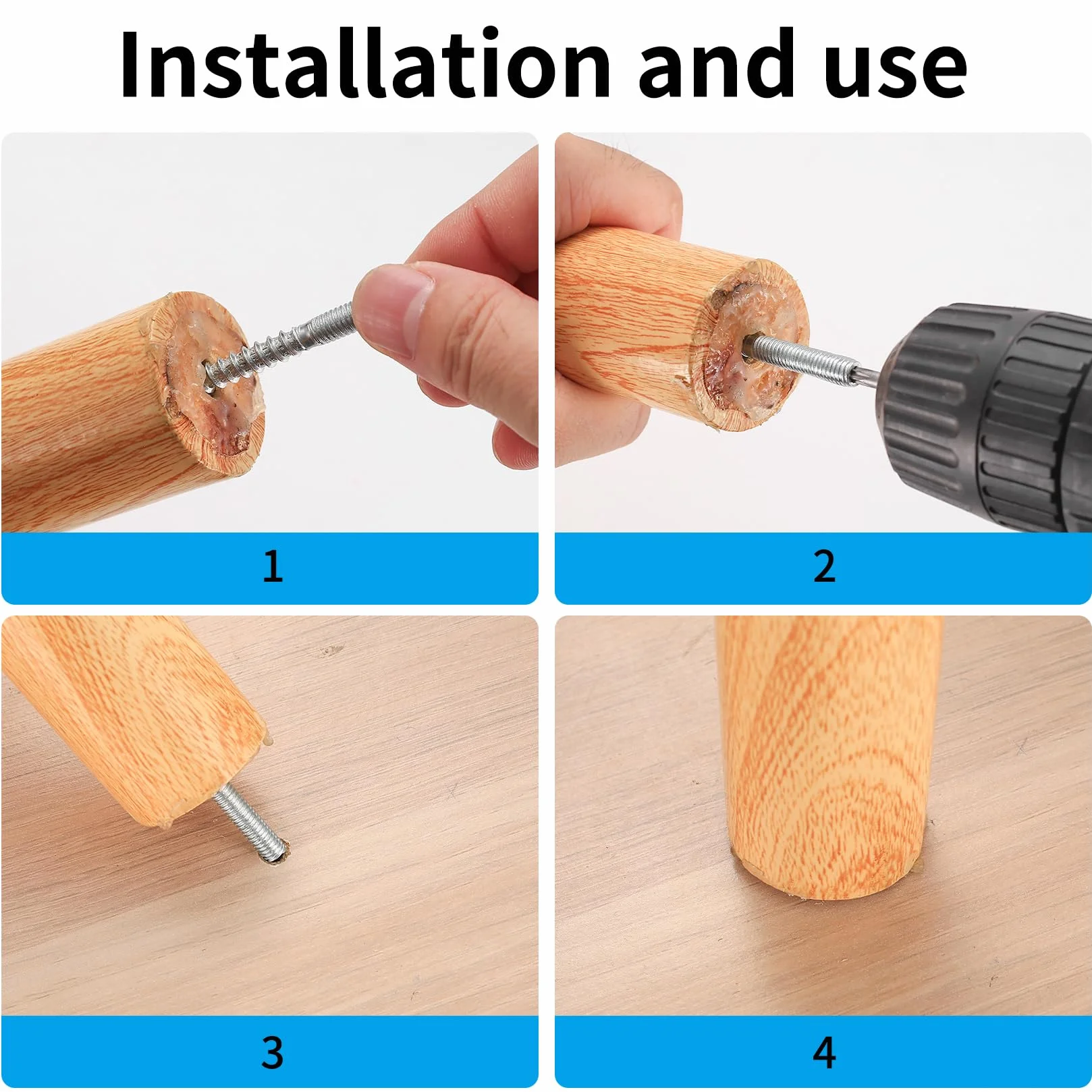 Installation and use

1

2

3

4