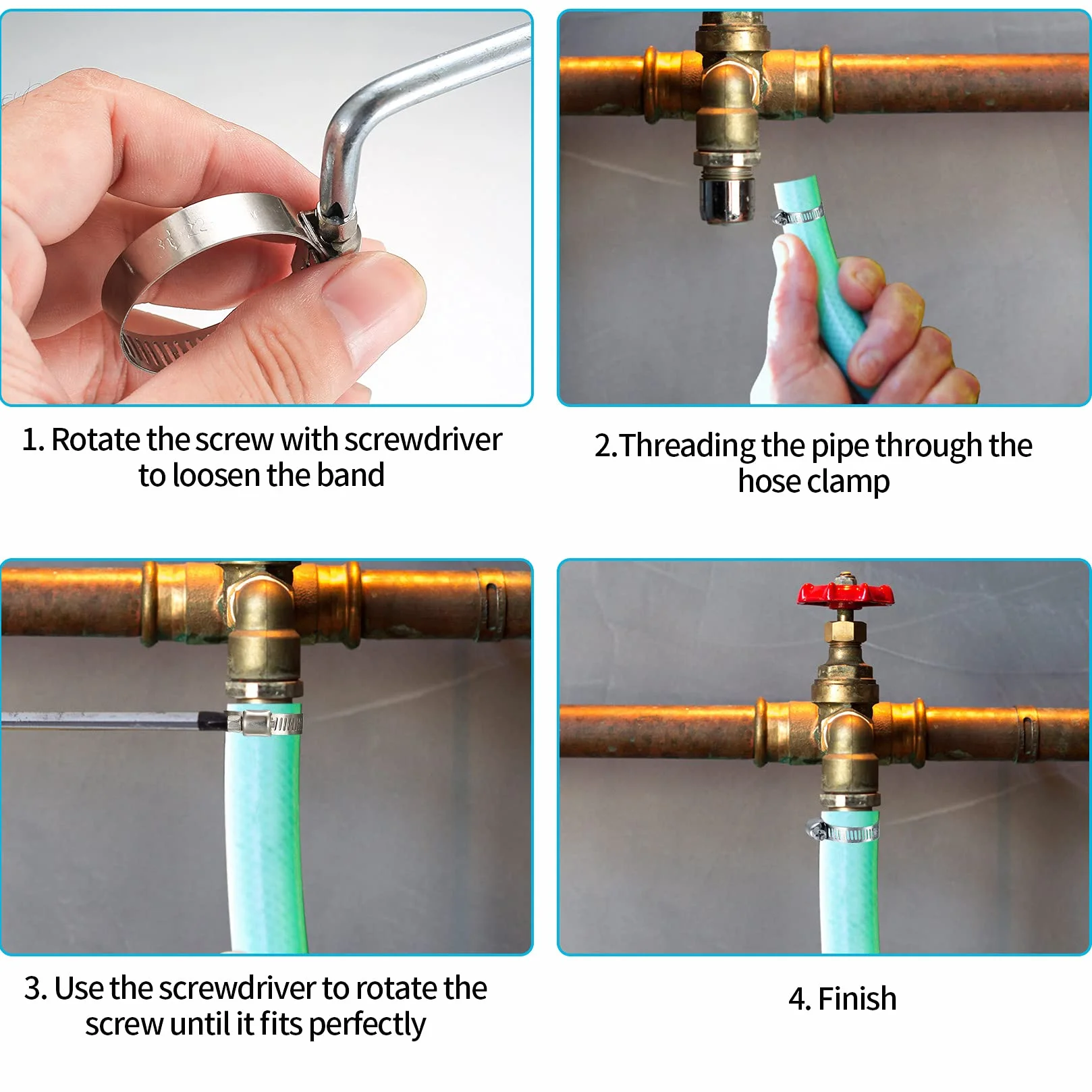 1. Rotate the screw with screwdriver to loosen the band

2.Threading the pipe through the hose clamp

3. Use the screwdriver to rotate the screw until it fits perfectly

4. Finish