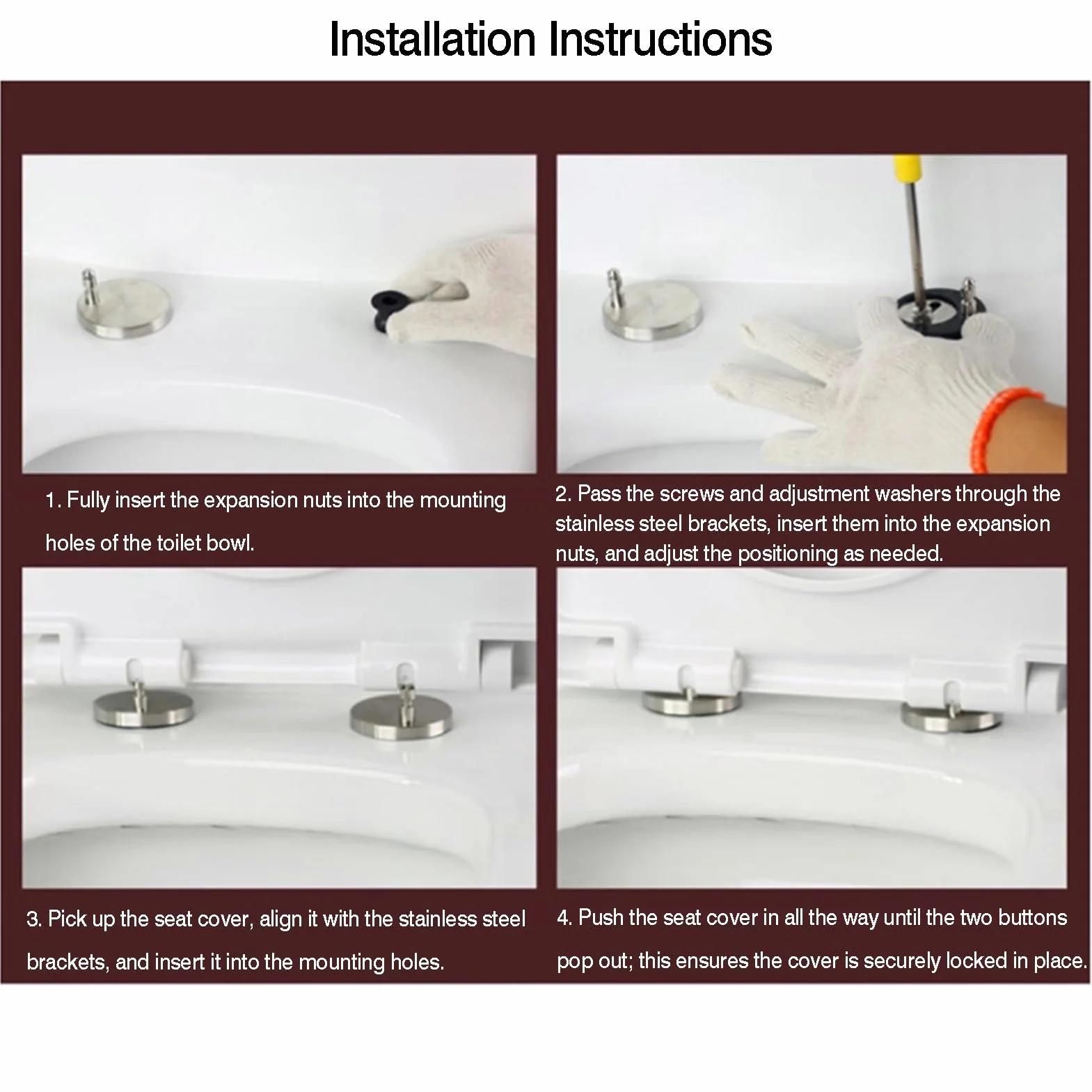 Installation Instructions

1. Fully insert the expansion nuts into the mounting holes of the toilet bowl.

2. Pass the screws and adjustment washers through the stainless steel brackets, insert them into the expansion nuts, and adjust the positioning as needed.

3. Pick up the seat cover, align it with the stainless steel brackets, and insert it into the mounting holes.

4. Push the seat cover in all the way until the two buttons pop out; this ensures the cover is securely locked in place.