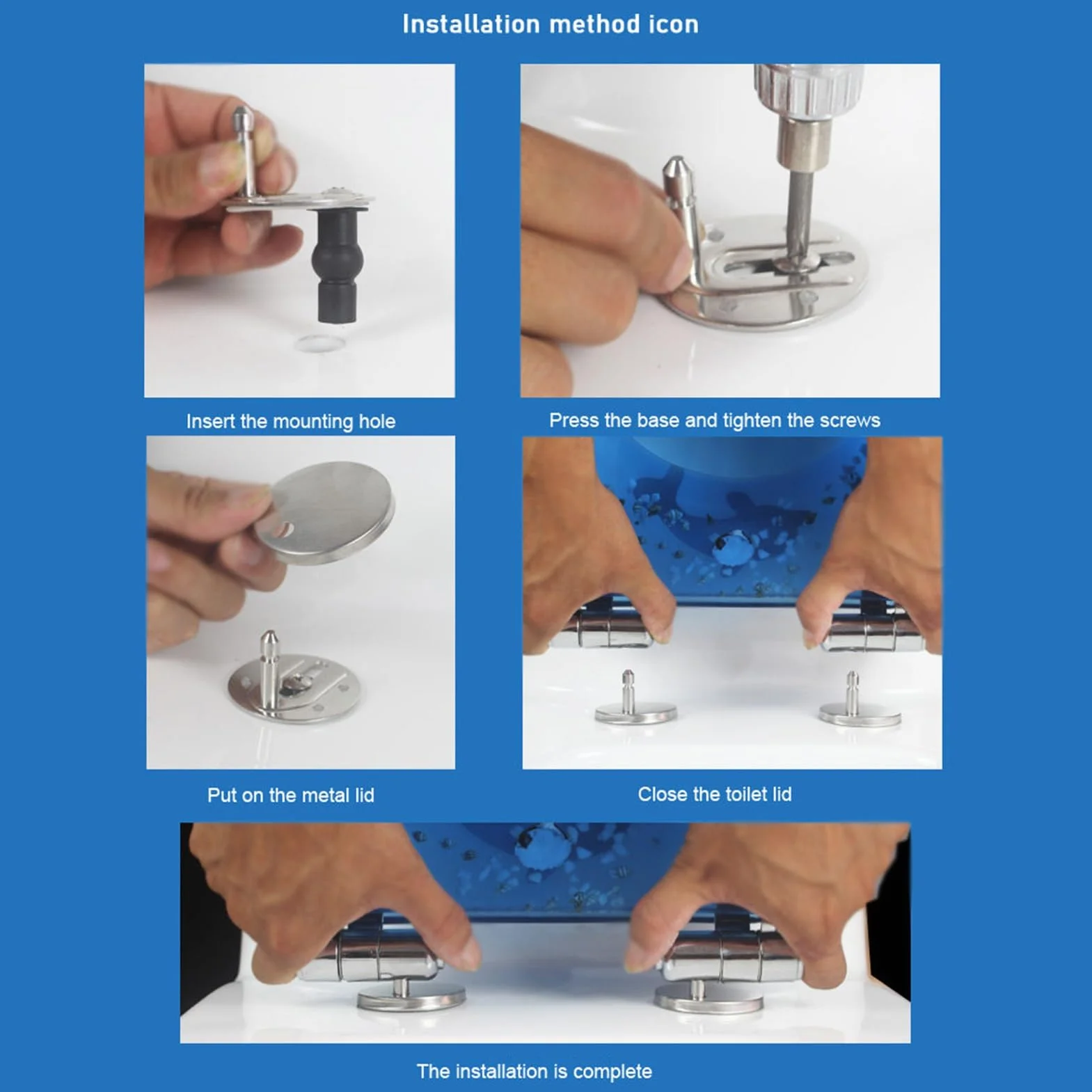 Installation method icon

Insert the mounting hole

Press the base and tighten the screws

Put on the metal lid

Close the toilet lid

The installation is complete