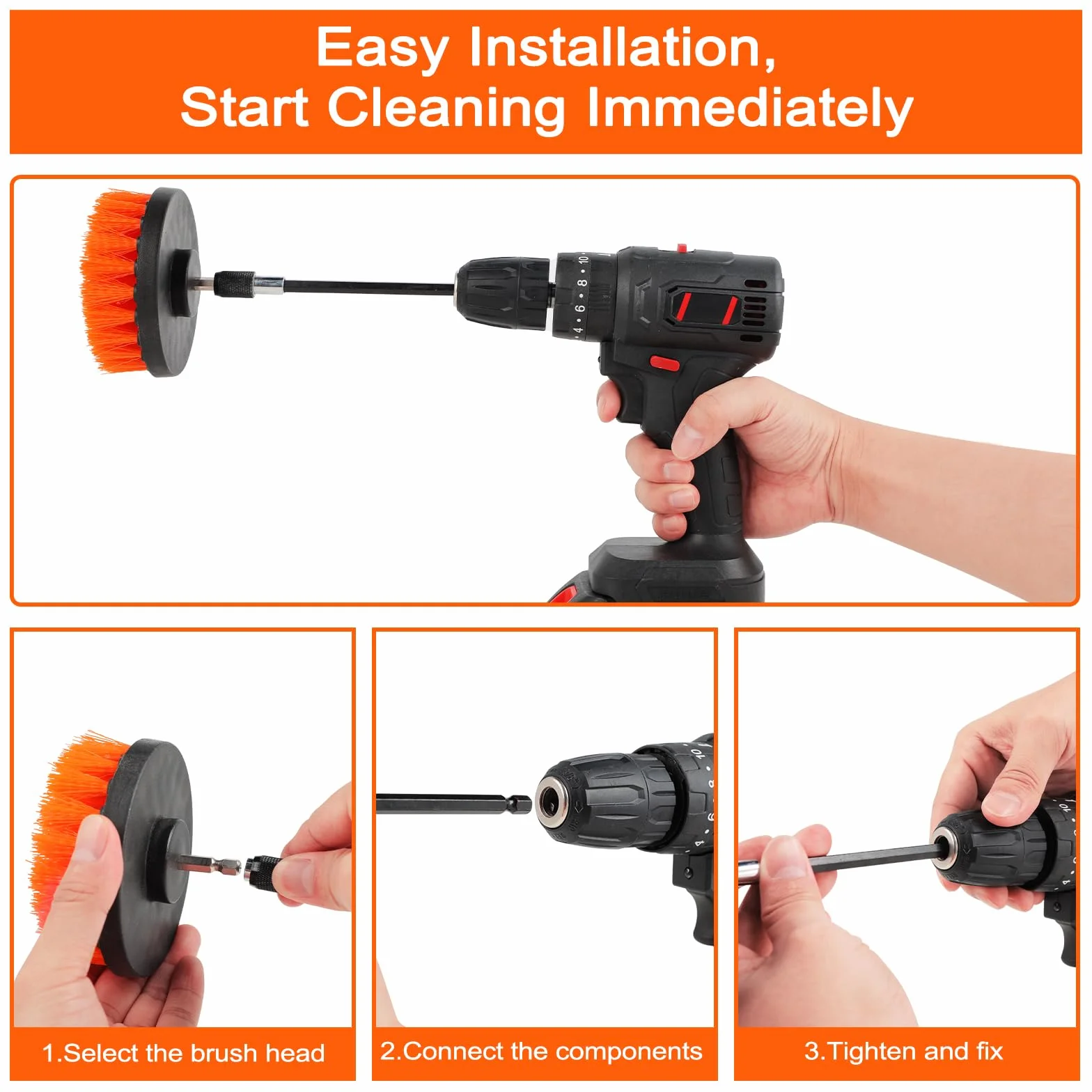 Easy Installation,
Start Cleaning Immediately

1.Select the brush head

2.Connect the components

3.Tighten and fix