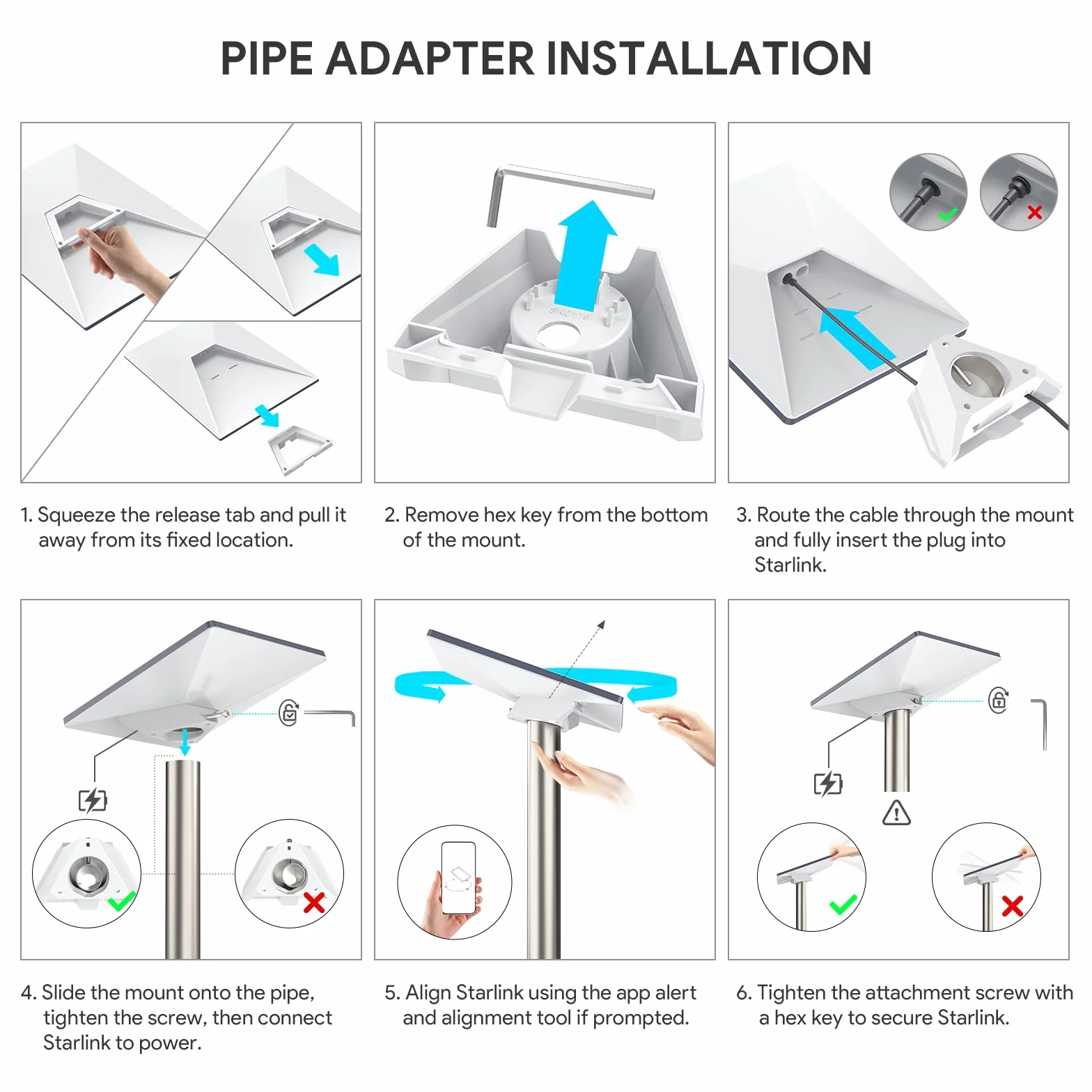 PIPE ADAPTER INSTALLATION

1. Squeeze the release tab and pull it away from its fixed location.

2. Remove hex key from the bottom of the mount.

3. Route the cable through the mount and fully insert the plug into Starlink.

4. Slide the mount onto the pipe, tighten the screw, then connect Starlink to power.

5. Align Starlink using the app alert and alignment tool if prompted.

6. Tighten the attachment screw with a hex key to secure Starlink.