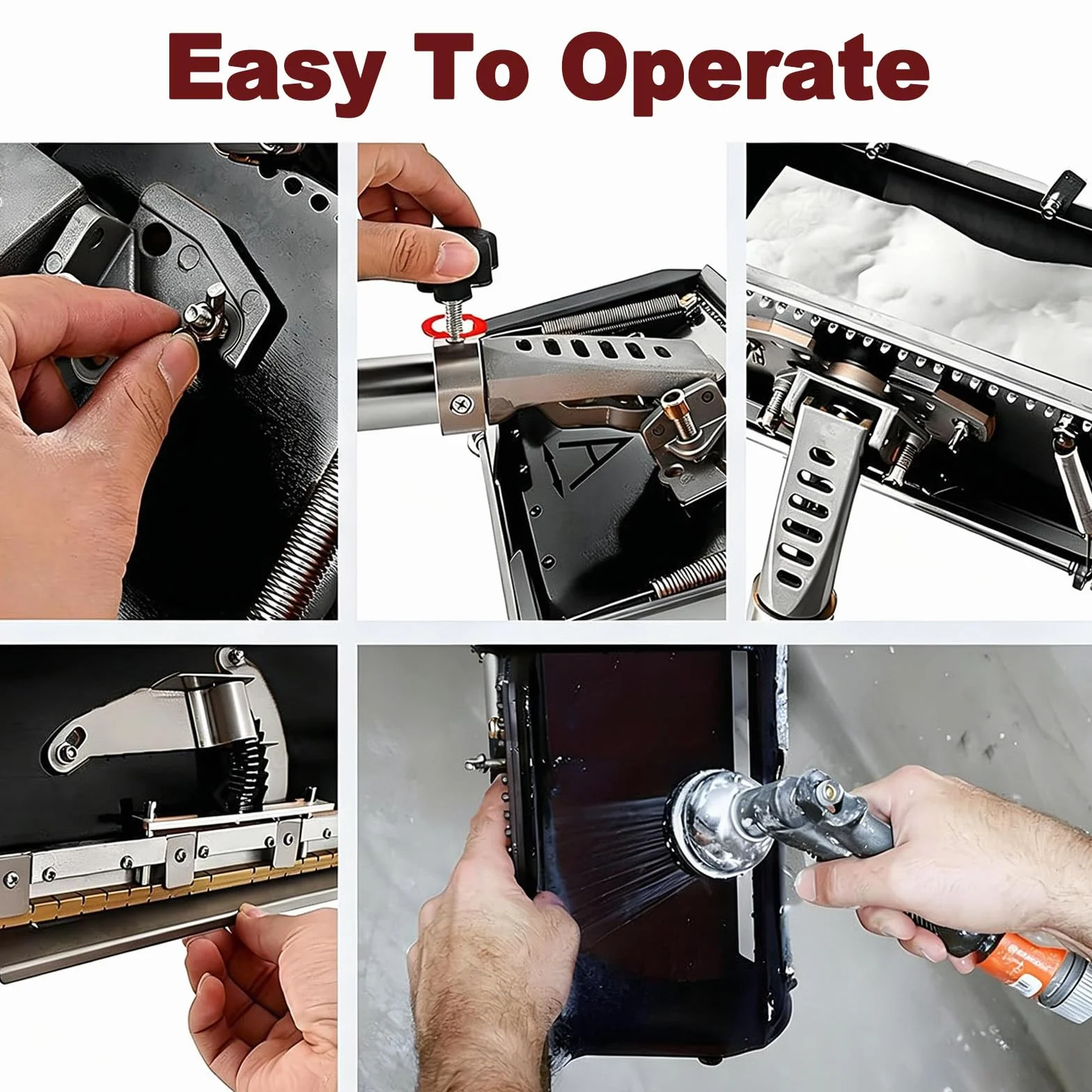 Easy To Operate

A