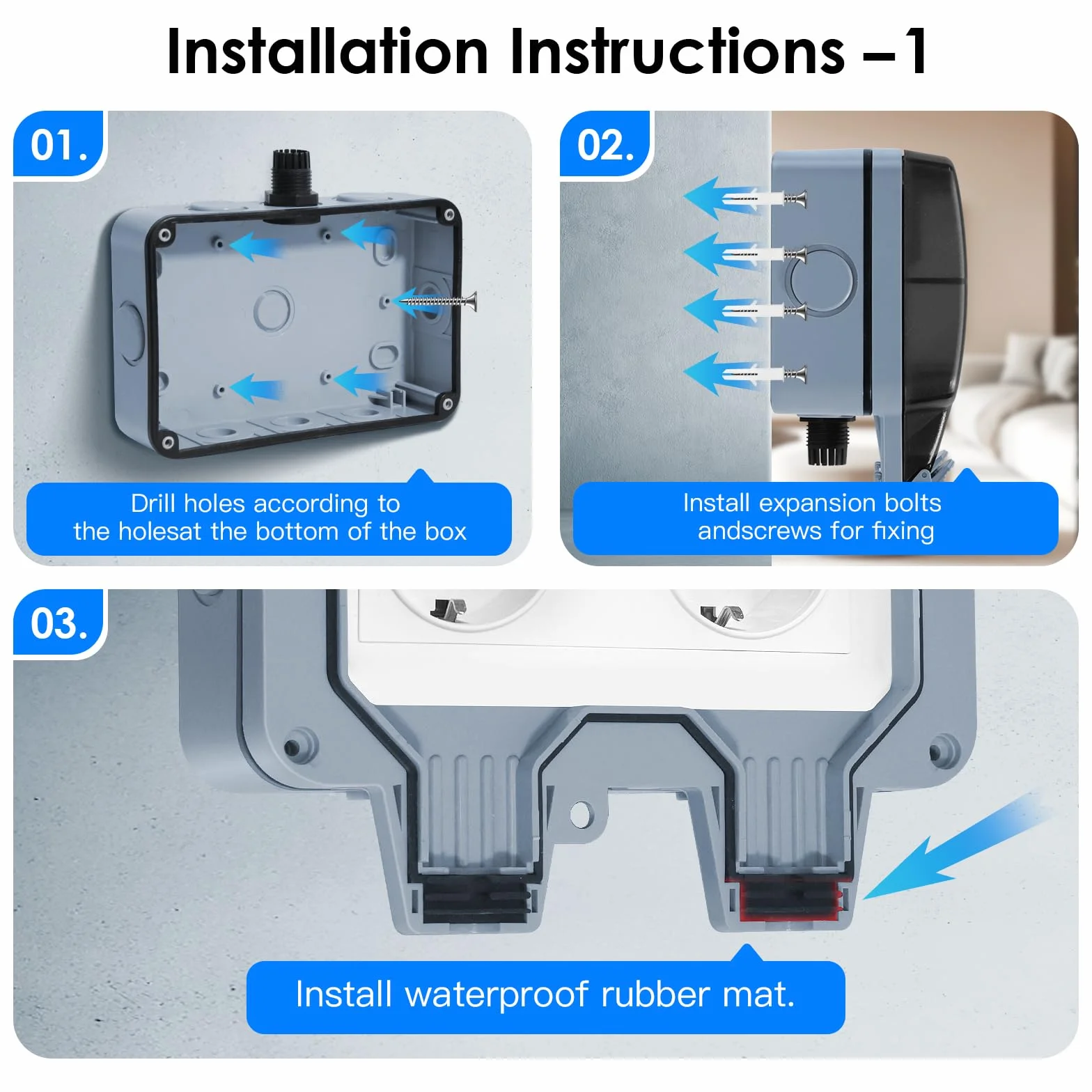 Installation Instructions –1

01.

Drill holes according to the holesat the bottom of the box

02.

Install expansion bolts andscrews for fixing

03.

Install waterproof rubber mat.