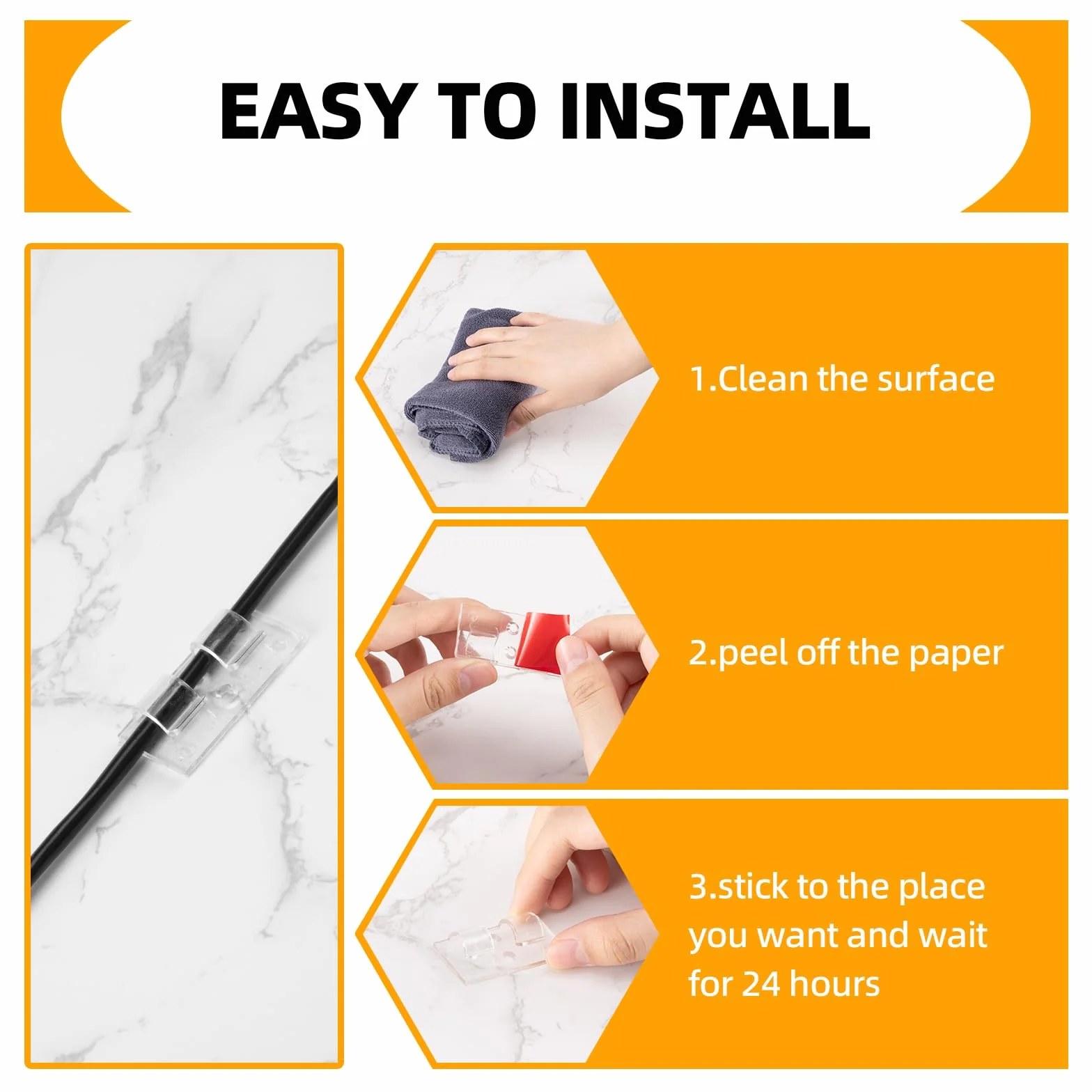 EASY TO INSTALL

1.Clean the surface

2.peel off the paper

3.stick to the place you want and wait for 24 hours