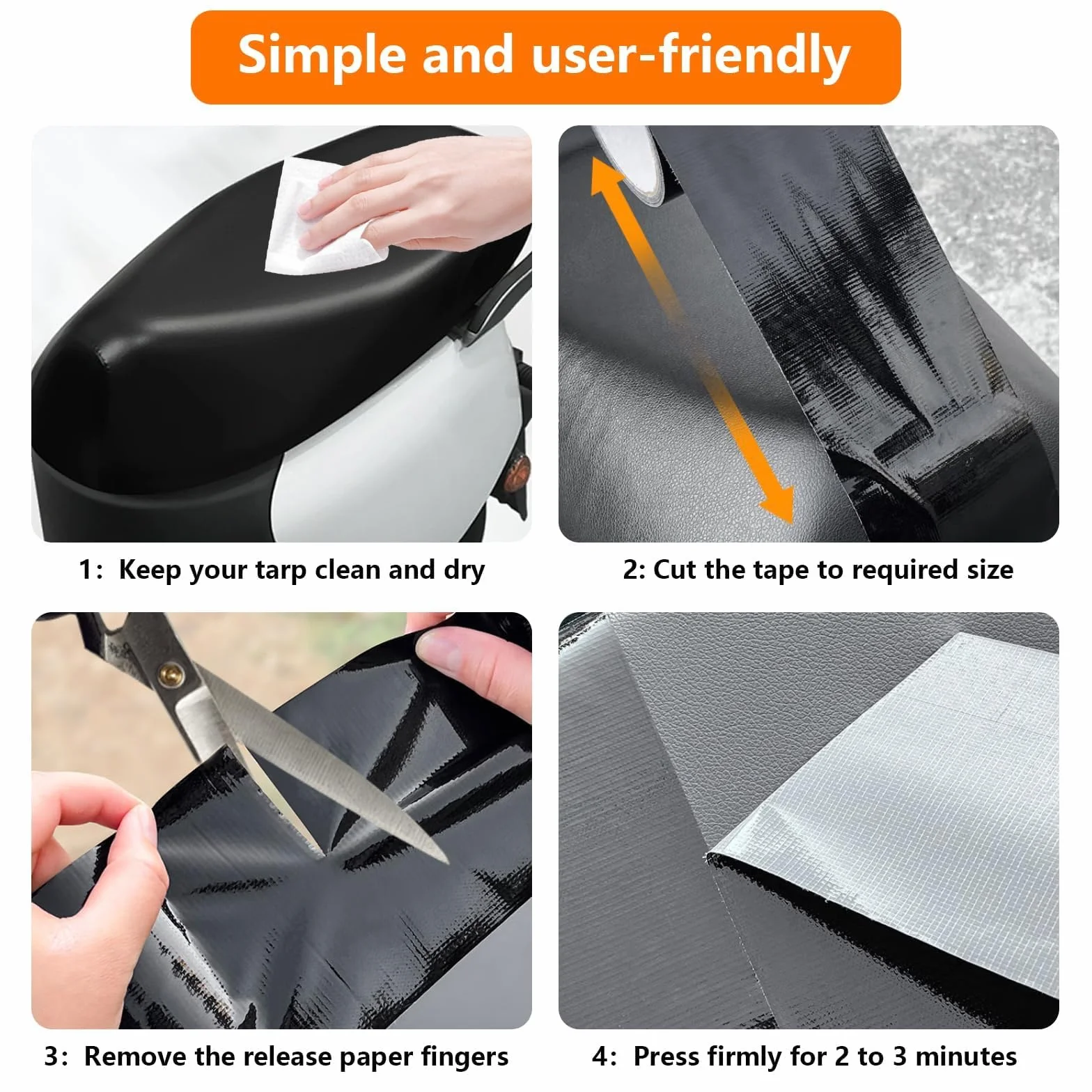 Simple and user-friendly

1: Keep your tarp clean and dry

2: Cut the tape to required size

3: Remove the release paper fingers

4: Press firmly for 2 to 3 minutes