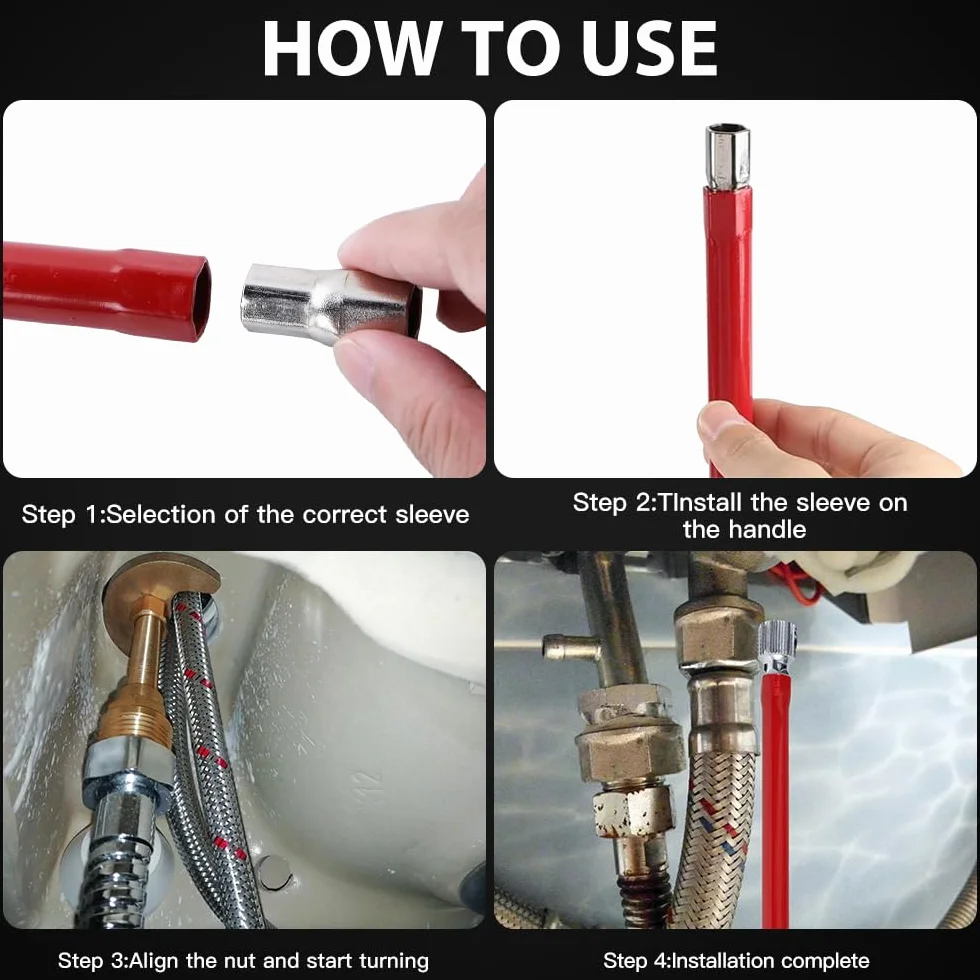 HOW TO USE

Step 1:Selection of the correct sleeve

Step 2:TInstall the sleeve on the handle

Step 3:Align the nut and start turning

Step 4:Installation complete