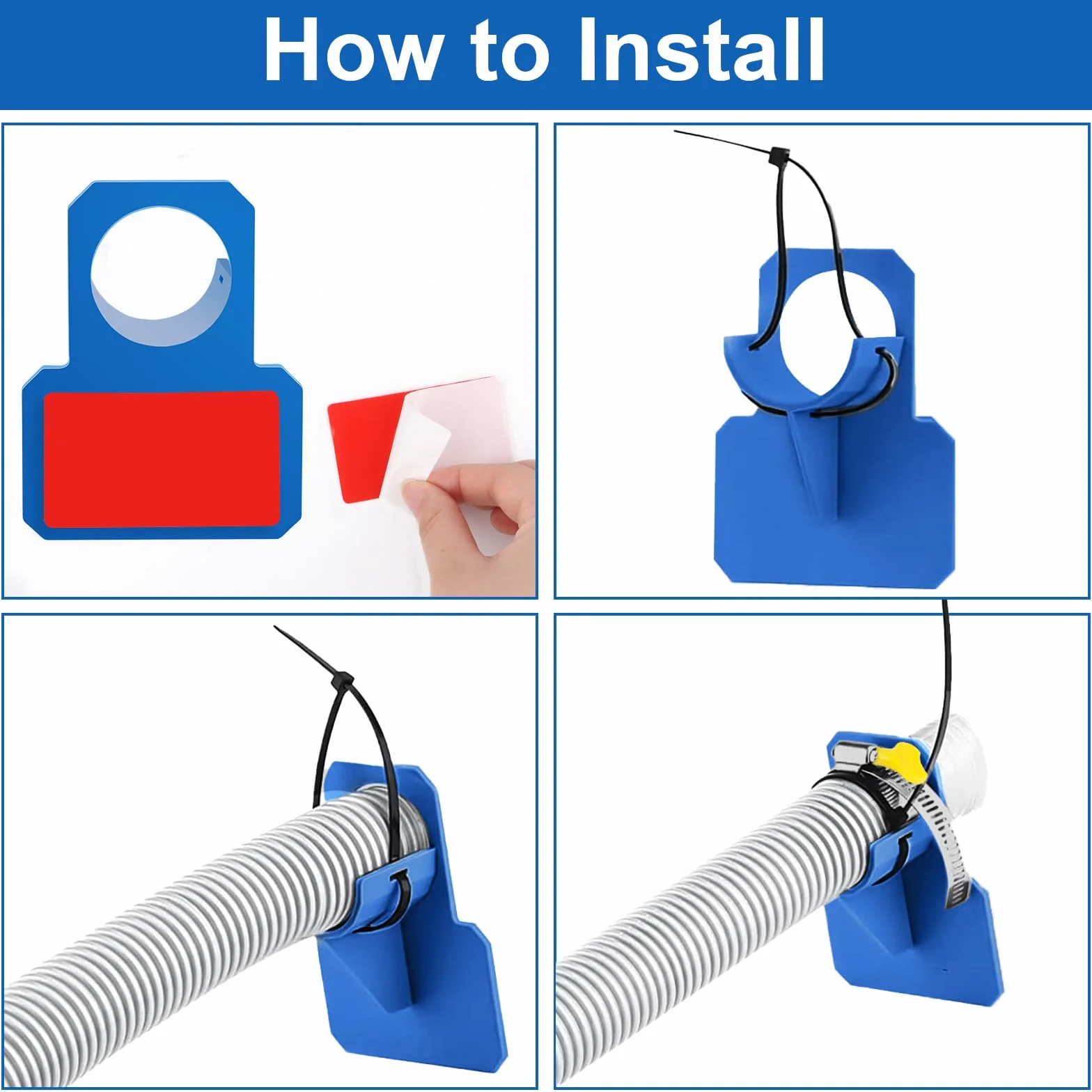 How to Install