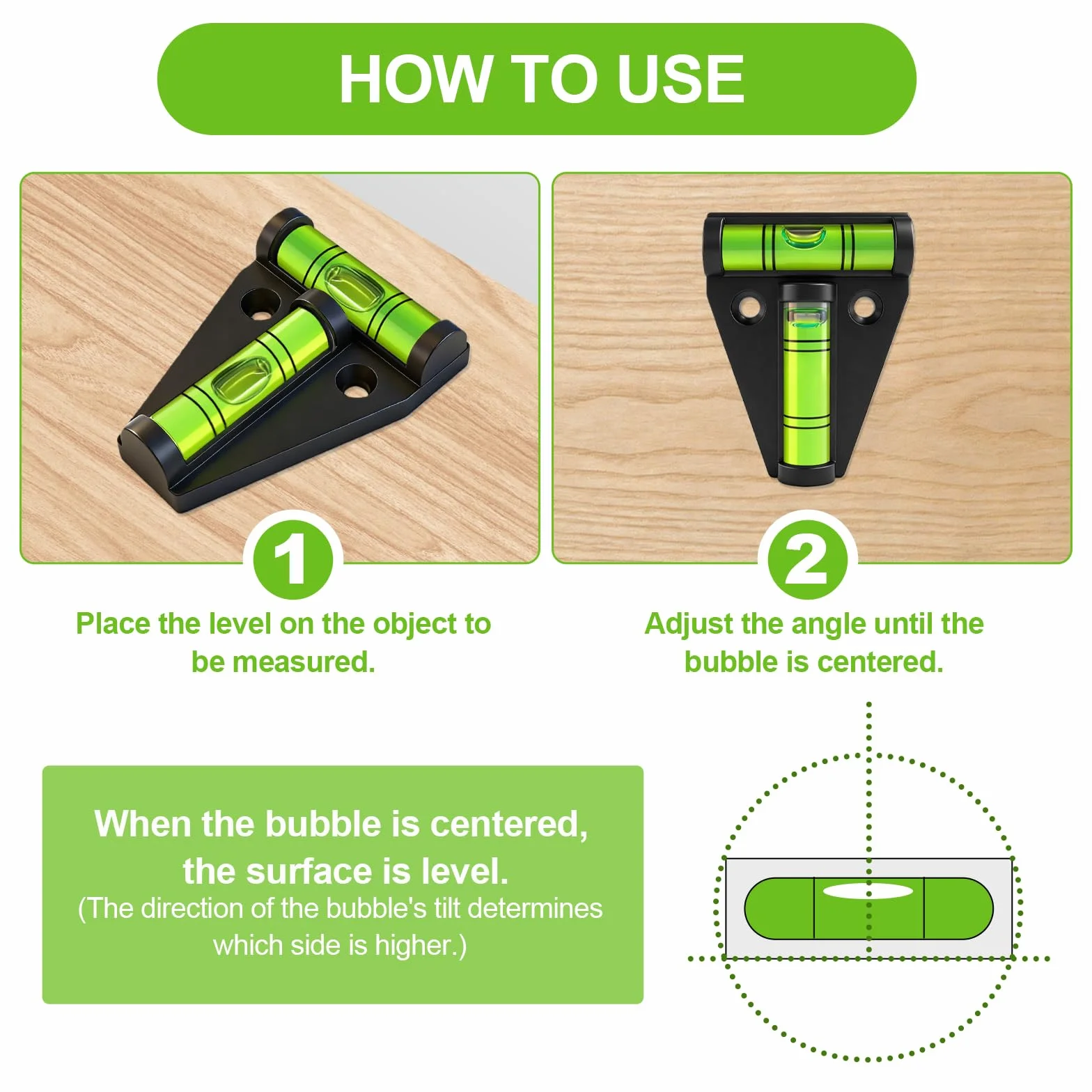 HOW TO USE

1

Place the level on the object to be measured.

2

Adjust the angle until the bubble is centered.

When the bubble is centered, the surface is level.
(The direction of the bubble's tilt determines which side is higher.)