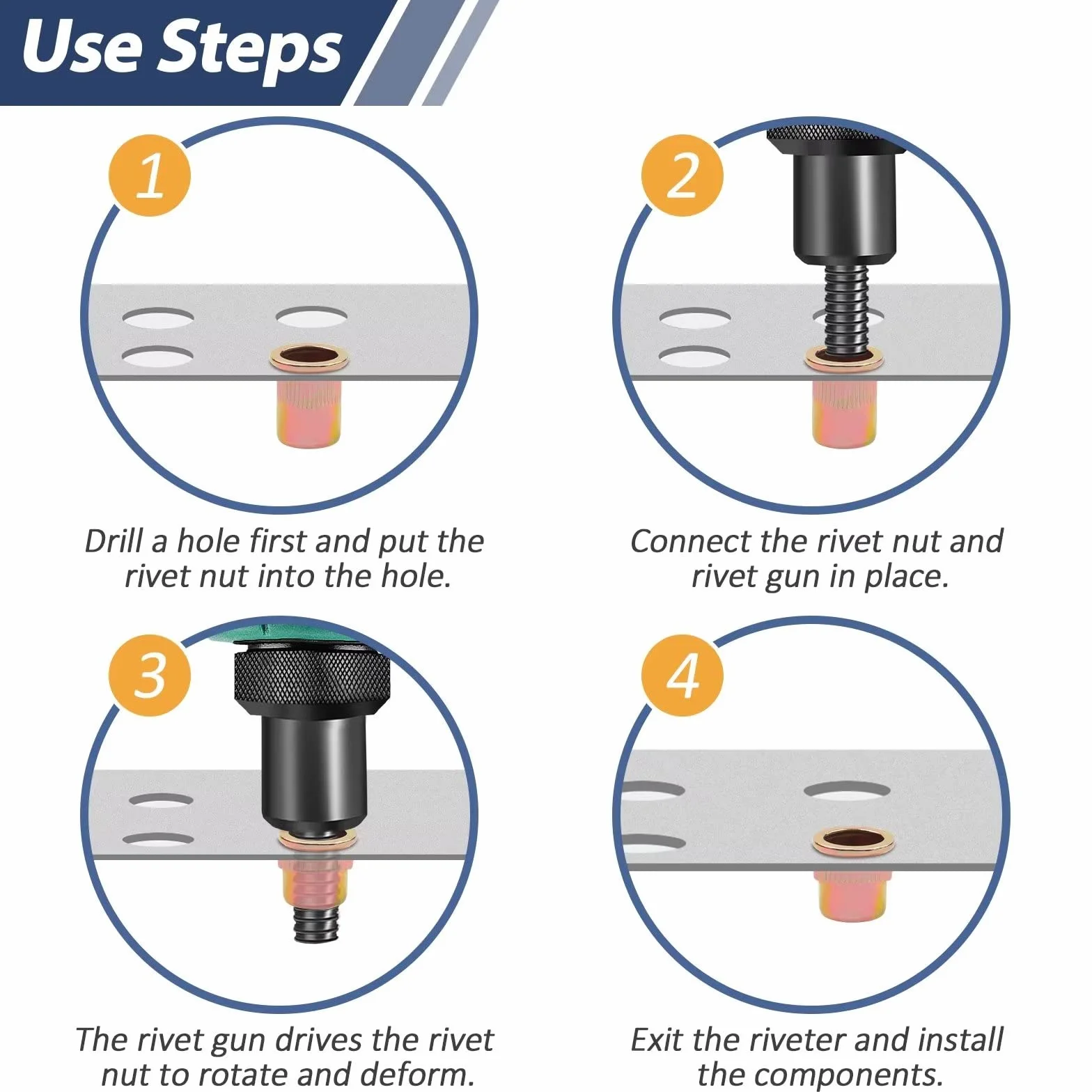 Use Steps

1

Drill a hole first and put the rivet nut into the hole.

2

Connect the rivet nut and rivet gun in place.

3

The rivet gun drives the rivet nut to rotate and deform.

4

Exit the riveter and install the components.