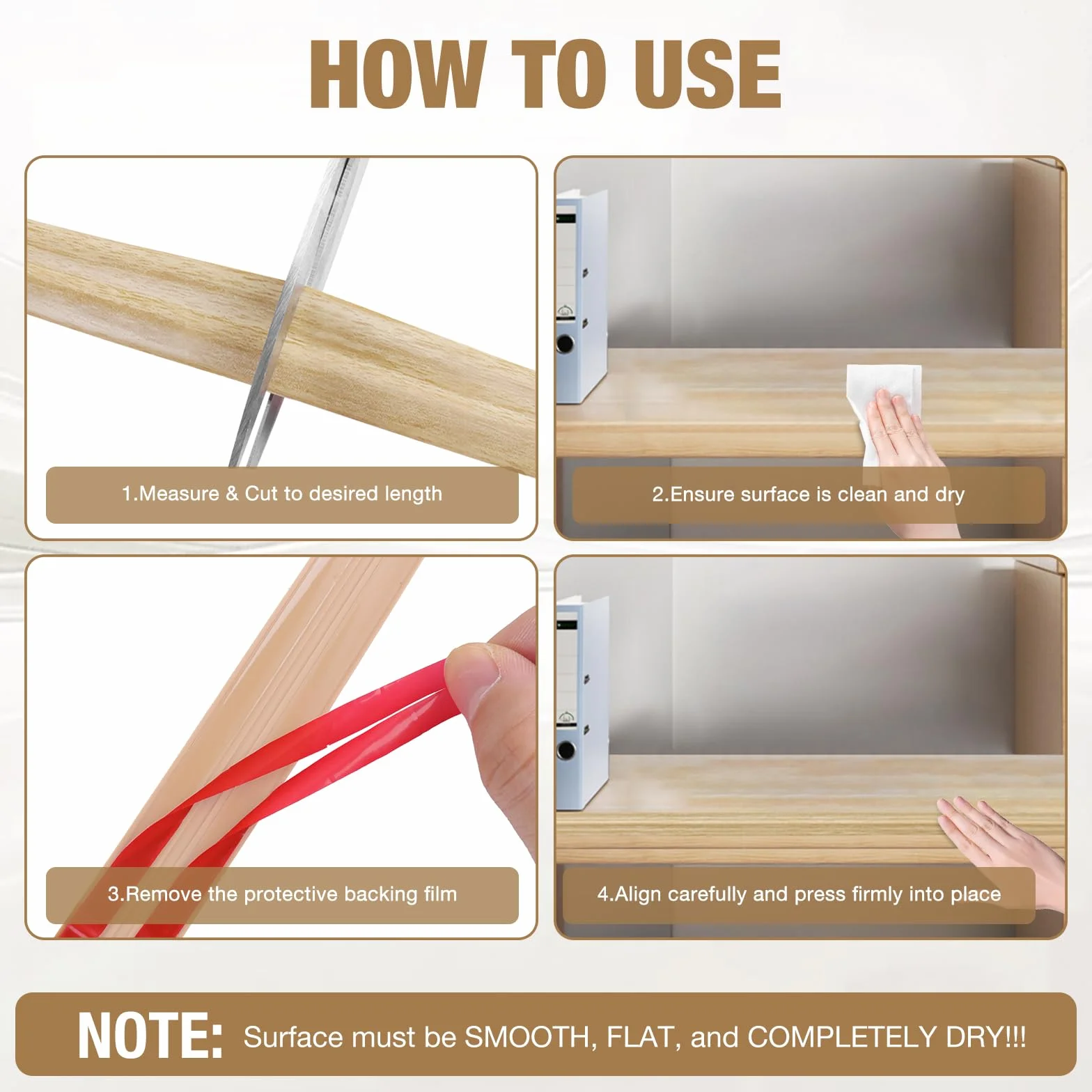 HOW TO USE

1.Measure & Cut to desired length

2.Ensure surface is clean and dry

3.Remove the protective backing film

4.Align carefully and press firmly into place

NOTE: Surface must be SMOOTH, FLAT, and COMPLETELY DRY!!!