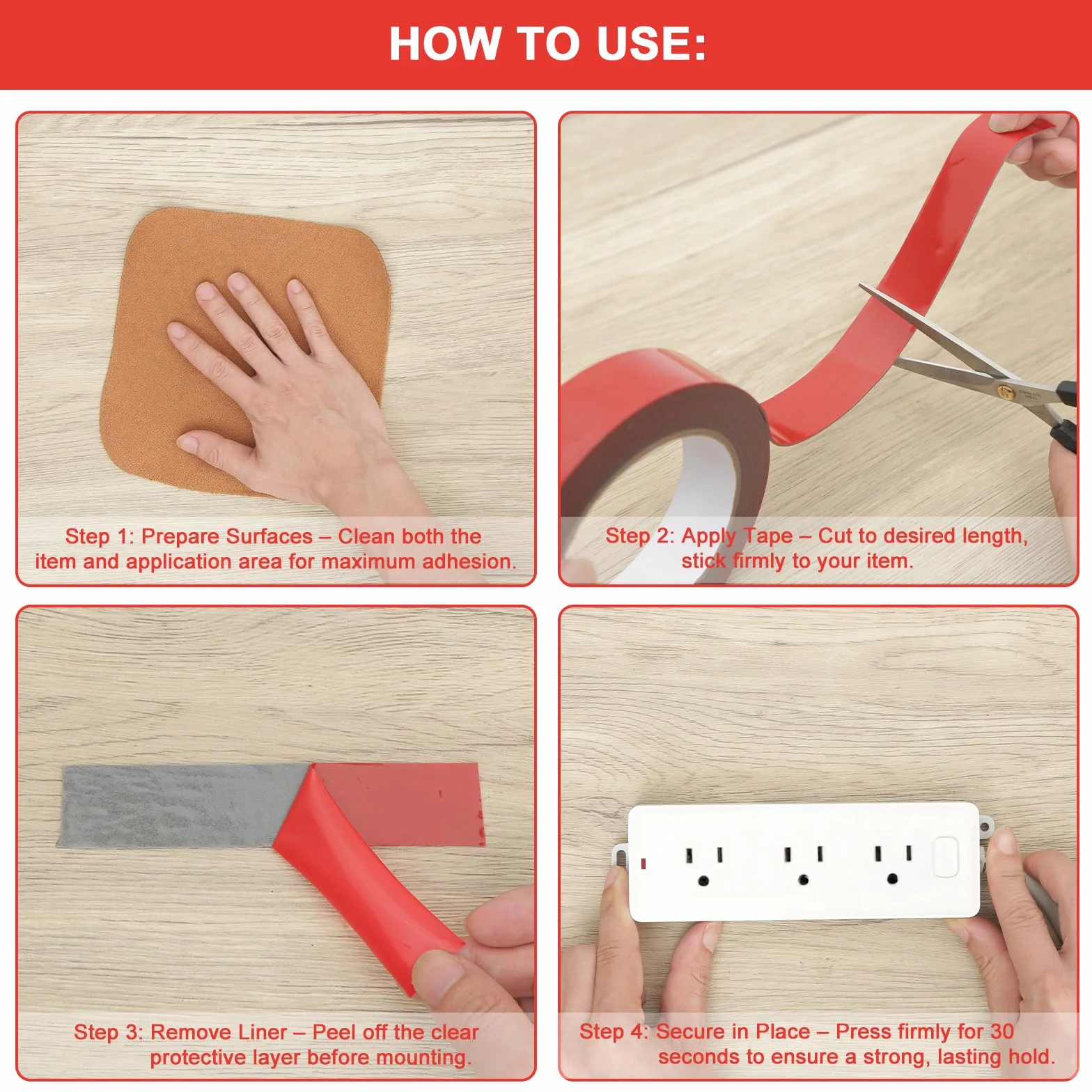 HOW TO USE:

Step 1: Prepare Surfaces – Clean both the item and application area for maximum adhesion.

Step 2: Apply Tape – Cut to desired length, stick firmly to your item.

Step 3: Remove Liner – Peel off the clear protective layer before mounting.

Step 4: Secure in Place – Press firmly for 30 seconds to ensure a strong, lasting hold.