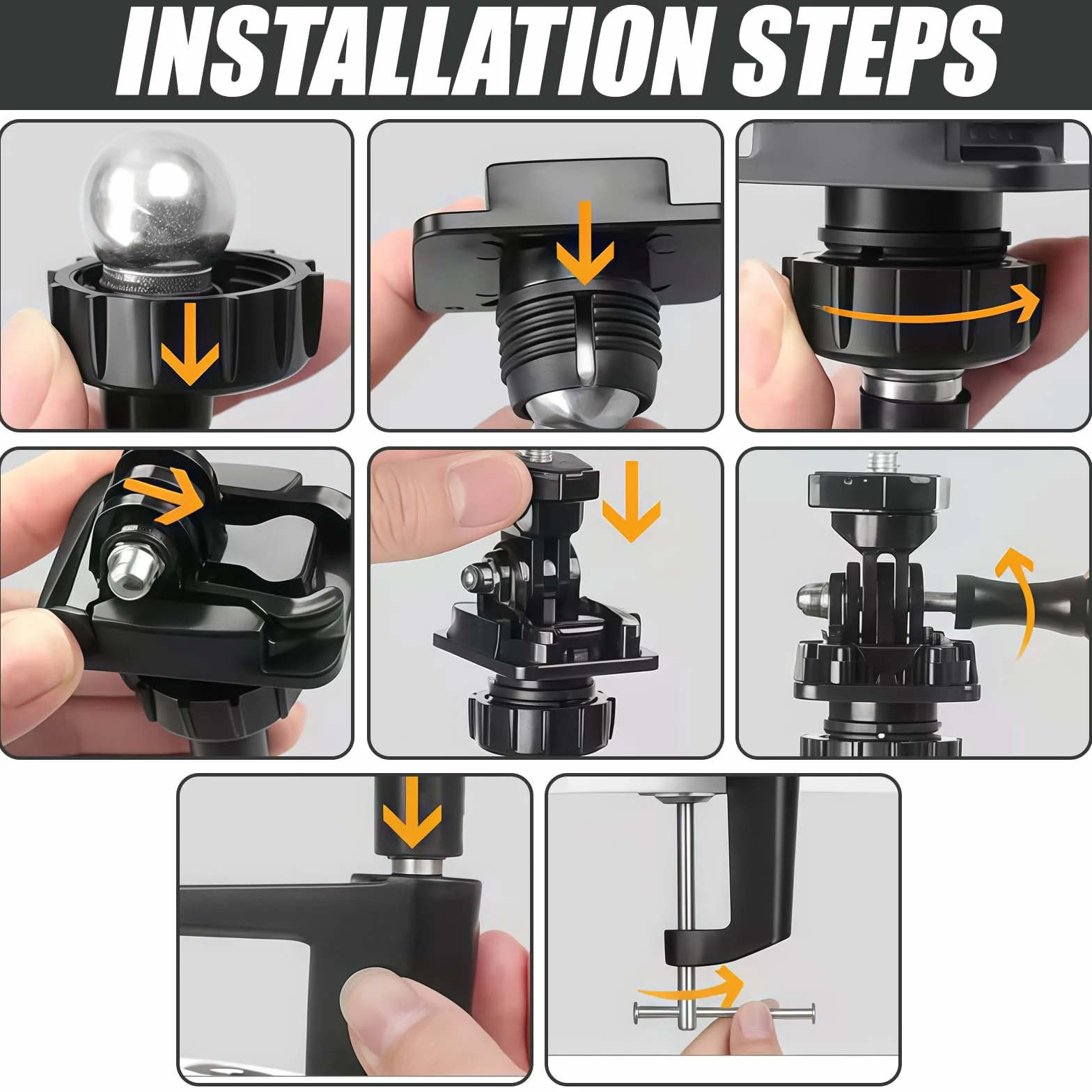 INSTALLATION STEPS