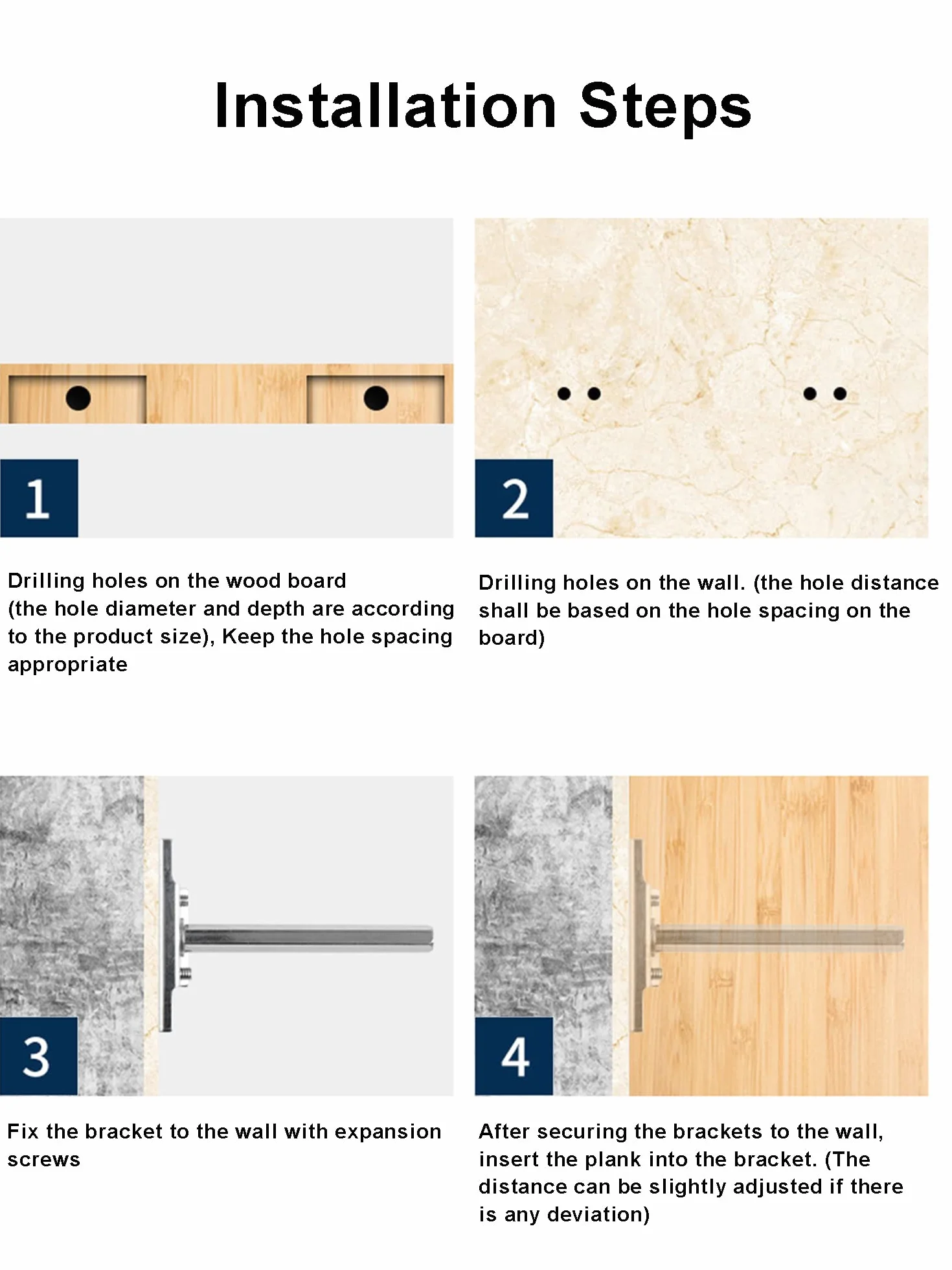 Installation Steps

1

Drilling holes on the wood board (the hole diameter and depth are according to the product size), Keep the hole spacing appropriate

2

Drilling holes on the wall. (the hole distance shall be based on the hole spacing on the board)

3

Fix the bracket to the wall with expansion screws

4

After securing the brackets to the wall, insert the plank into the bracket. (The distance can be slightly adjusted if there is any deviation)