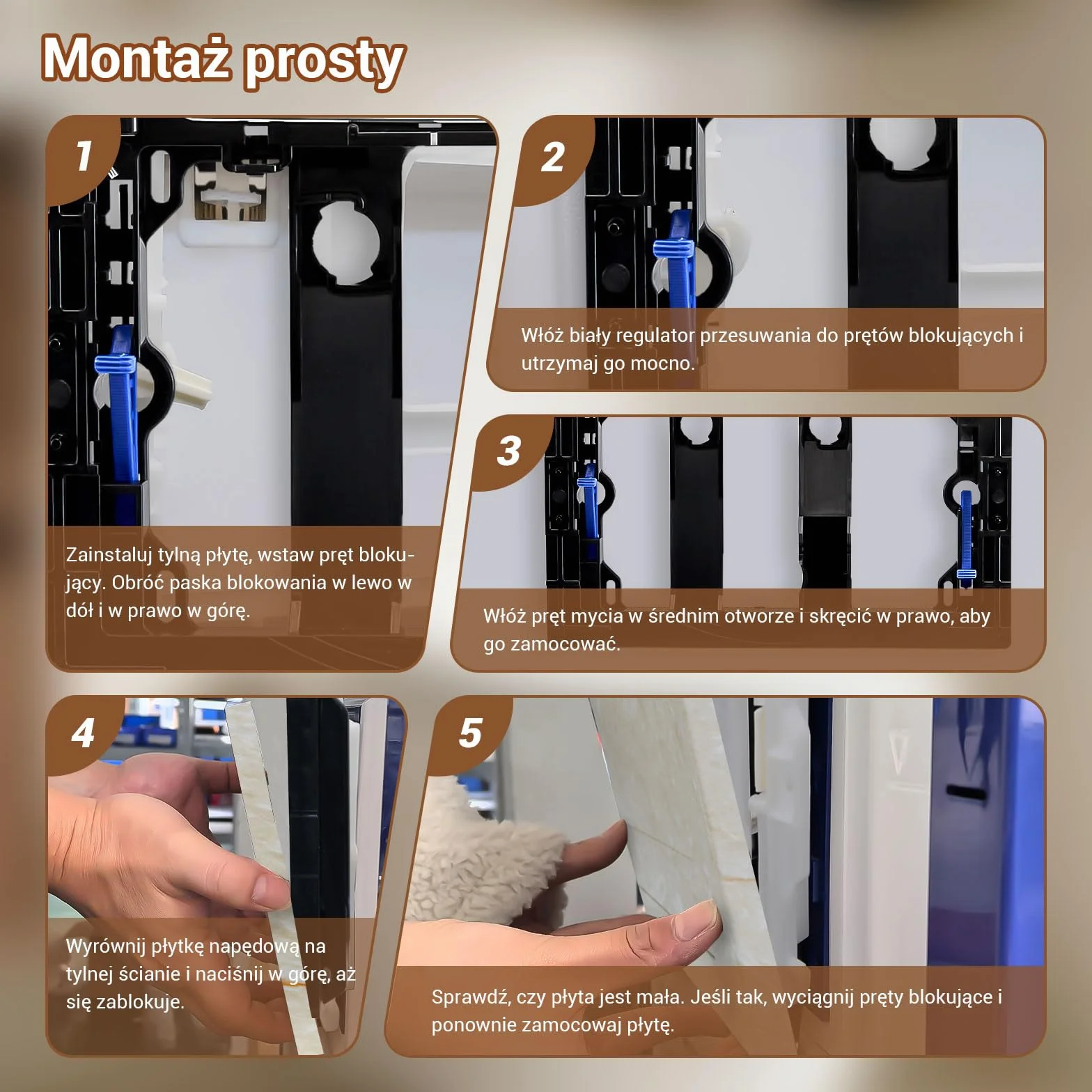 Montaż prosty

1

Zainstaluj tylną płytę, wstaw pręt blokujący. Obróć paska blokowania w lewo w dół i w prawo w górę.

2

Włóż biały regulator przesuwania do prętów blokujących i utrzymaj go mocno.

3

Włóż pręt mycia w średnim otworze i skręcić w prawo, aby go zamocować.

4

Wyrównij płytkę napędową na tylnej ścianie i naciśnij w górę, aż się zablokuje.

5

Sprawdź, czy płyta jest mała. Jeśli tak, wyciągnij pręty blokujące i ponownie zamocowaj płytę.