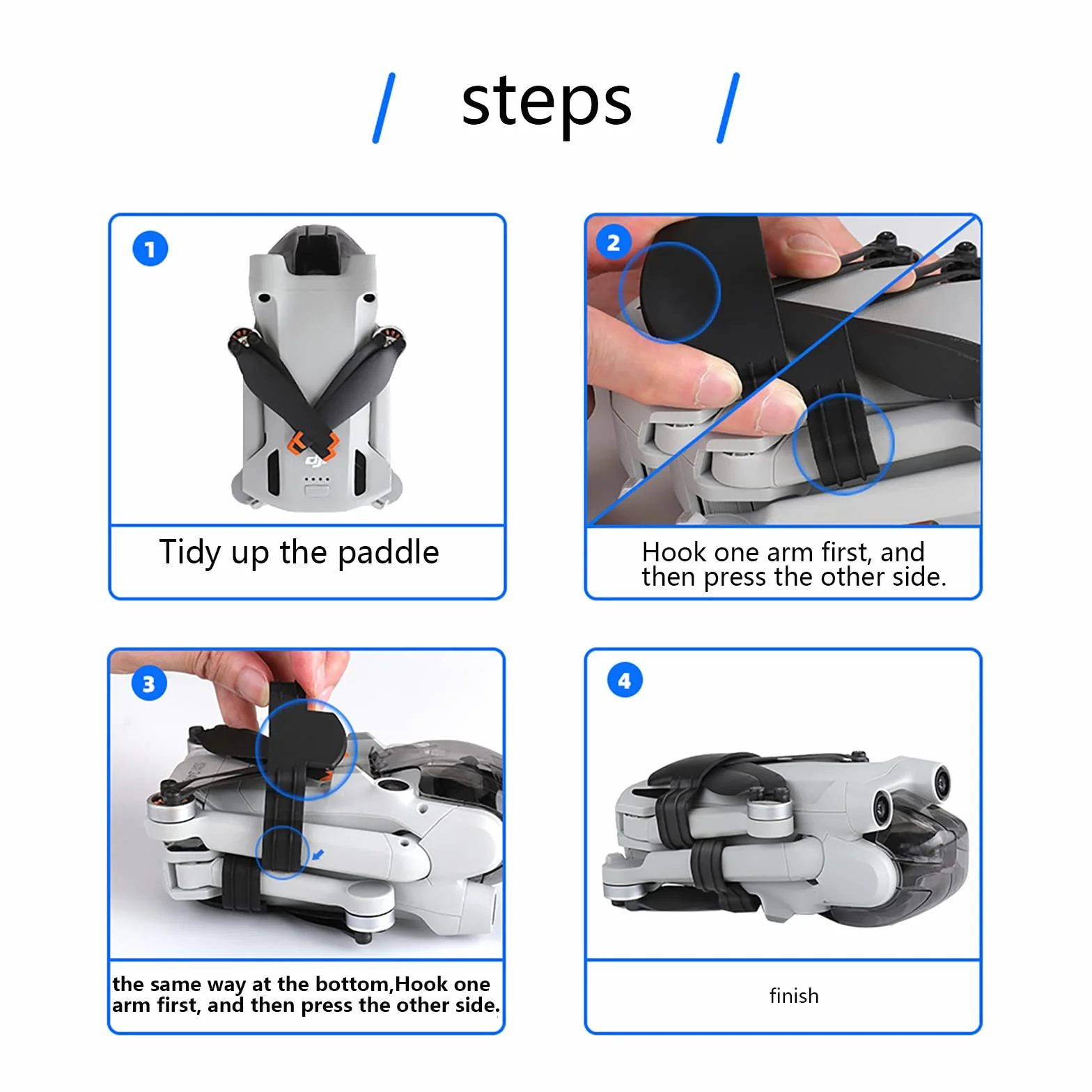 / steps /

1

Tidy up the paddle

2

Hook one arm first, and then press the other side.

3

the same way at the bottom,Hook one arm first, and then press the other side.

4

finish