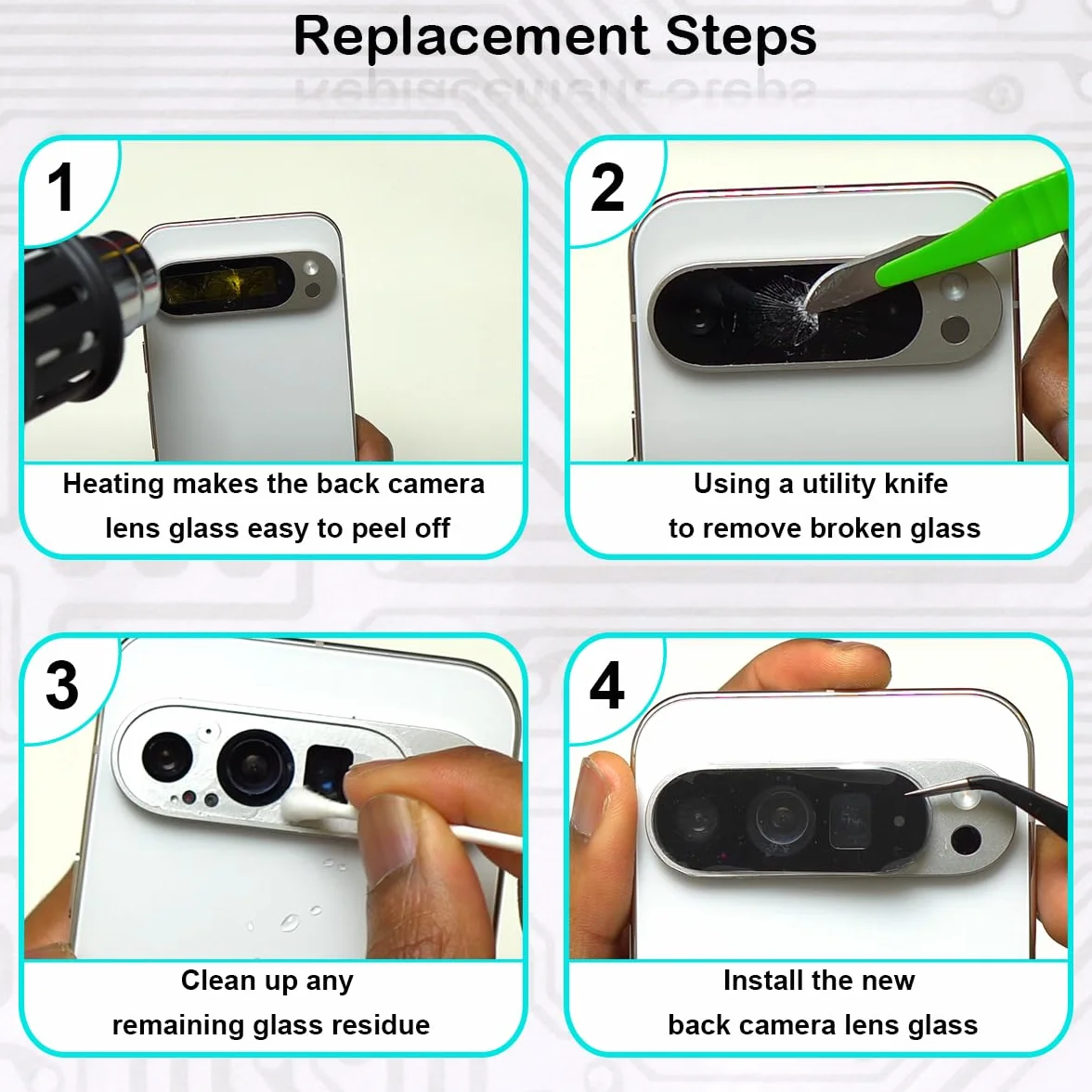 Replacement Steps

1

Heating makes the back camera lens glass easy to peel off

2

Using a utility knife to remove broken glass

3

Clean up any remaining glass residue

4

Install the new back camera lens glass