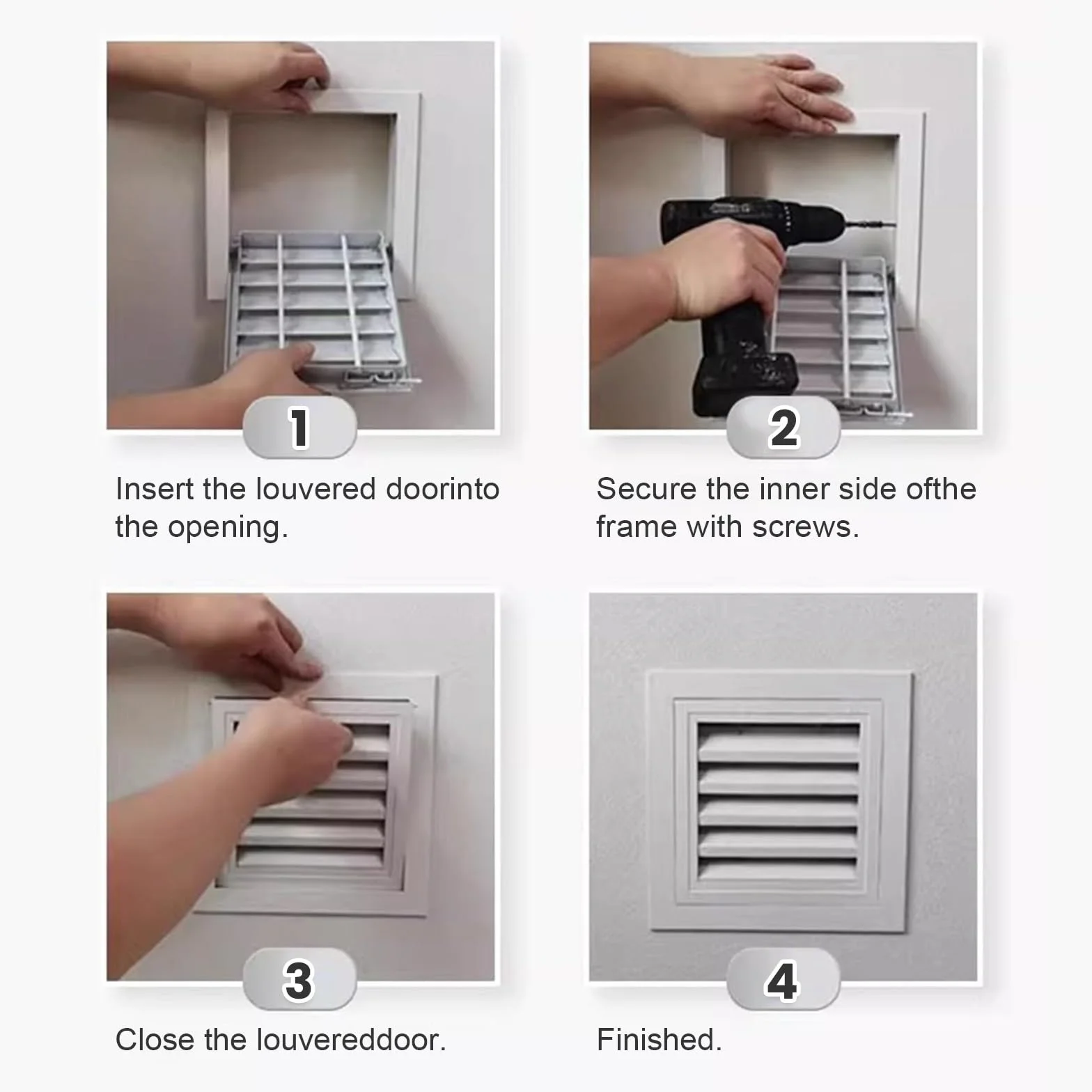 1

Insert the louvered doorinto the opening.

2

Secure the inner side ofthe frame with screws.

3

Close the louvereddoor.

4

Finished.