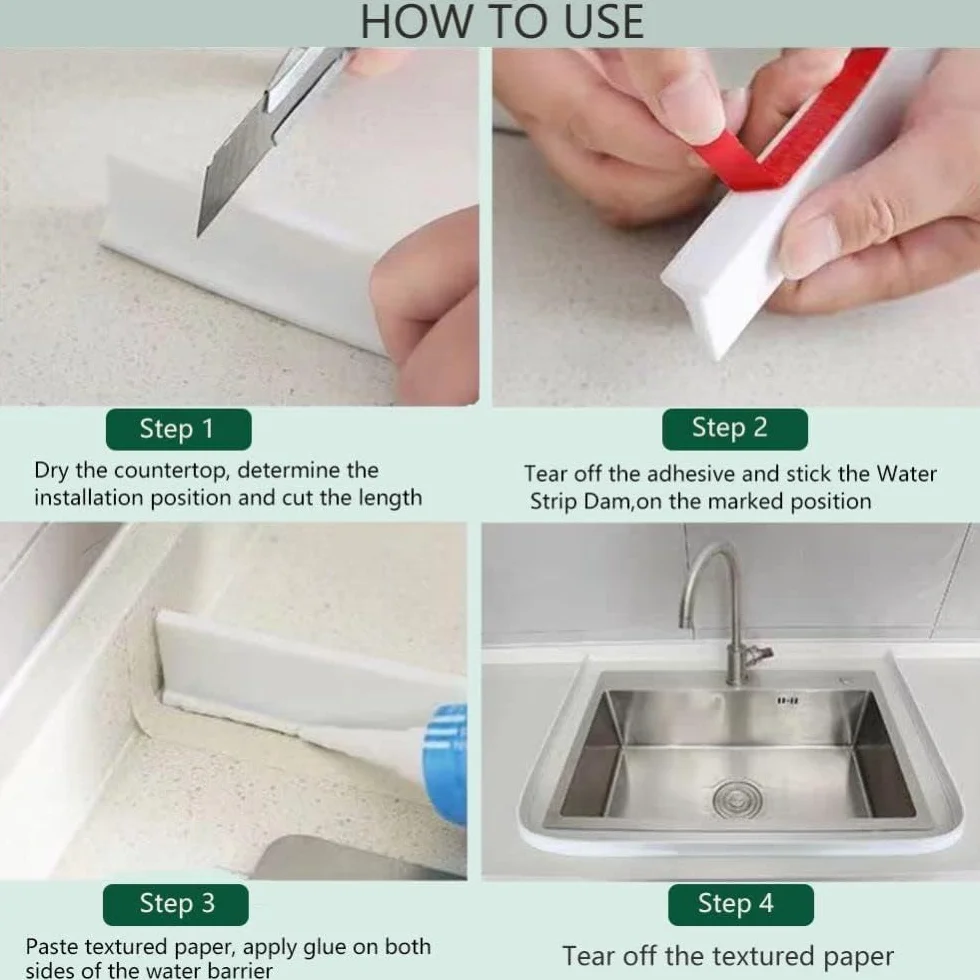 HOW TO USE

Step 1

Dry the countertop, determine the installation position and cut the length

Step 2

Tear off the adhesive and stick the Water Strip Dam,on the marked position

Step 3

Paste textured paper, apply glue on both sides of the water barrier

Step 4

Tear off the textured paper