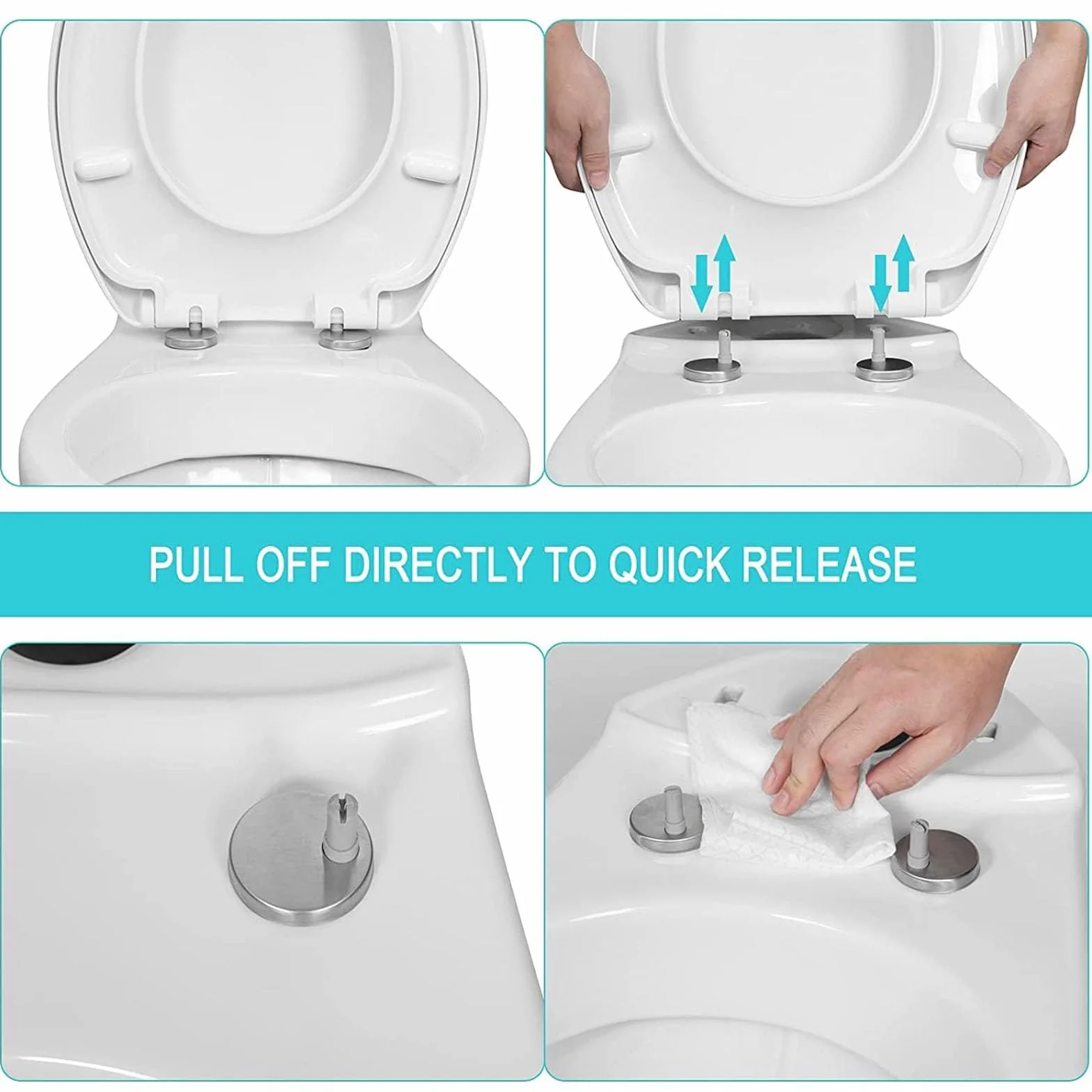 PULL OFF DIRECTLY TO QUICK RELEASE