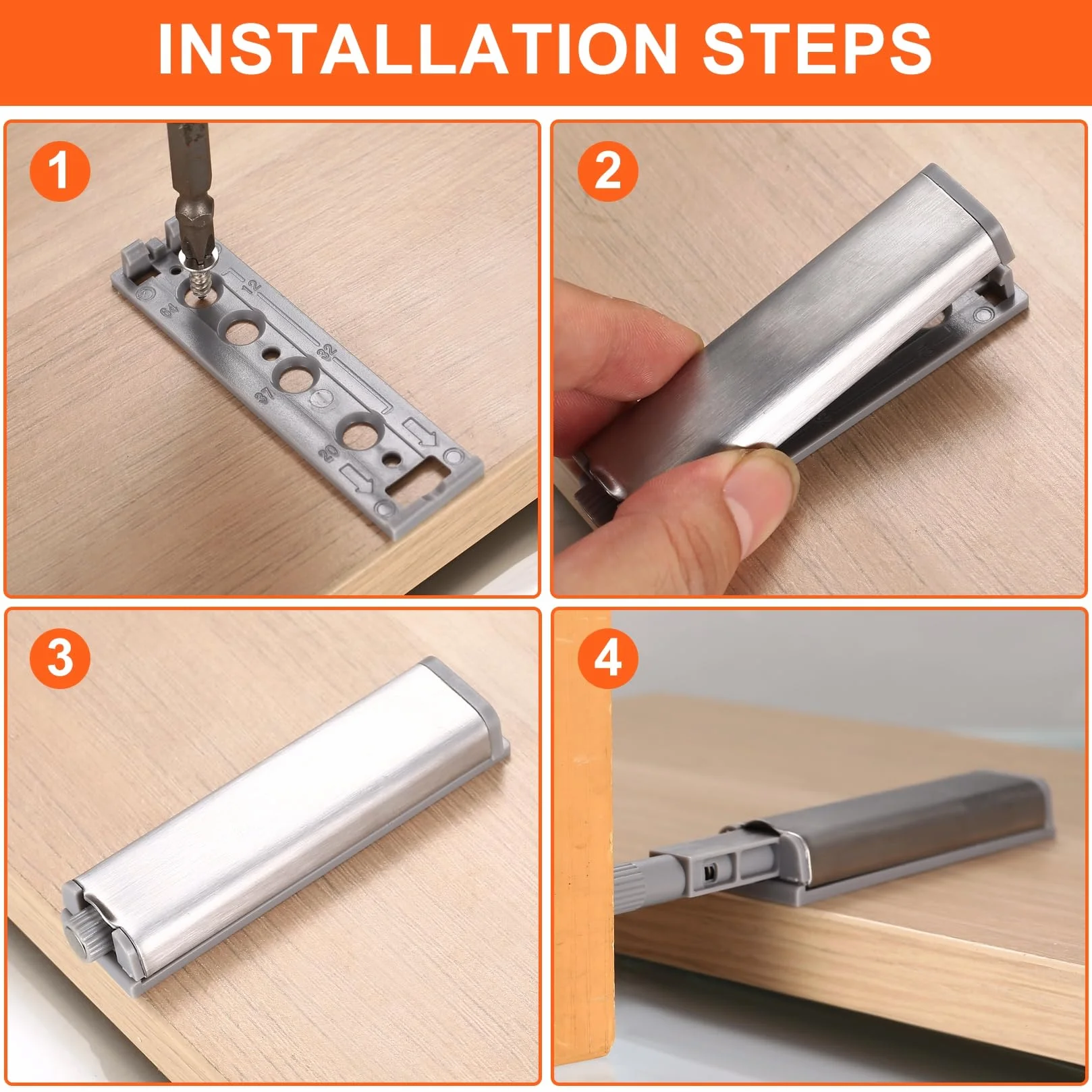 INSTALLATION STEPS

1

64

12

32

37

20

2

3

4