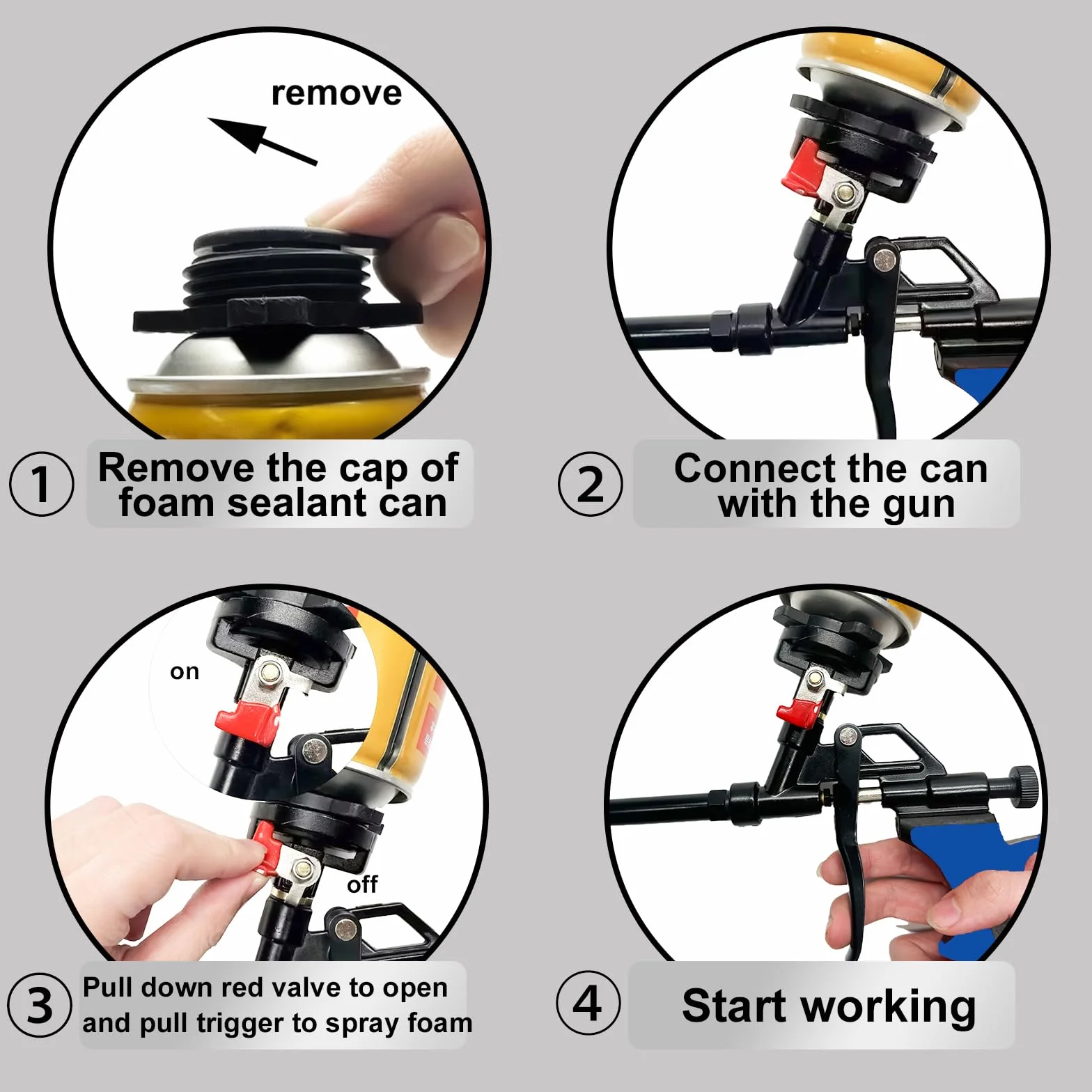 remove

1 Remove the cap of foam sealant can

2 Connect the can with the gun

on

off

3 Pull down red valve to open and pull trigger to spray foam

4 Start working