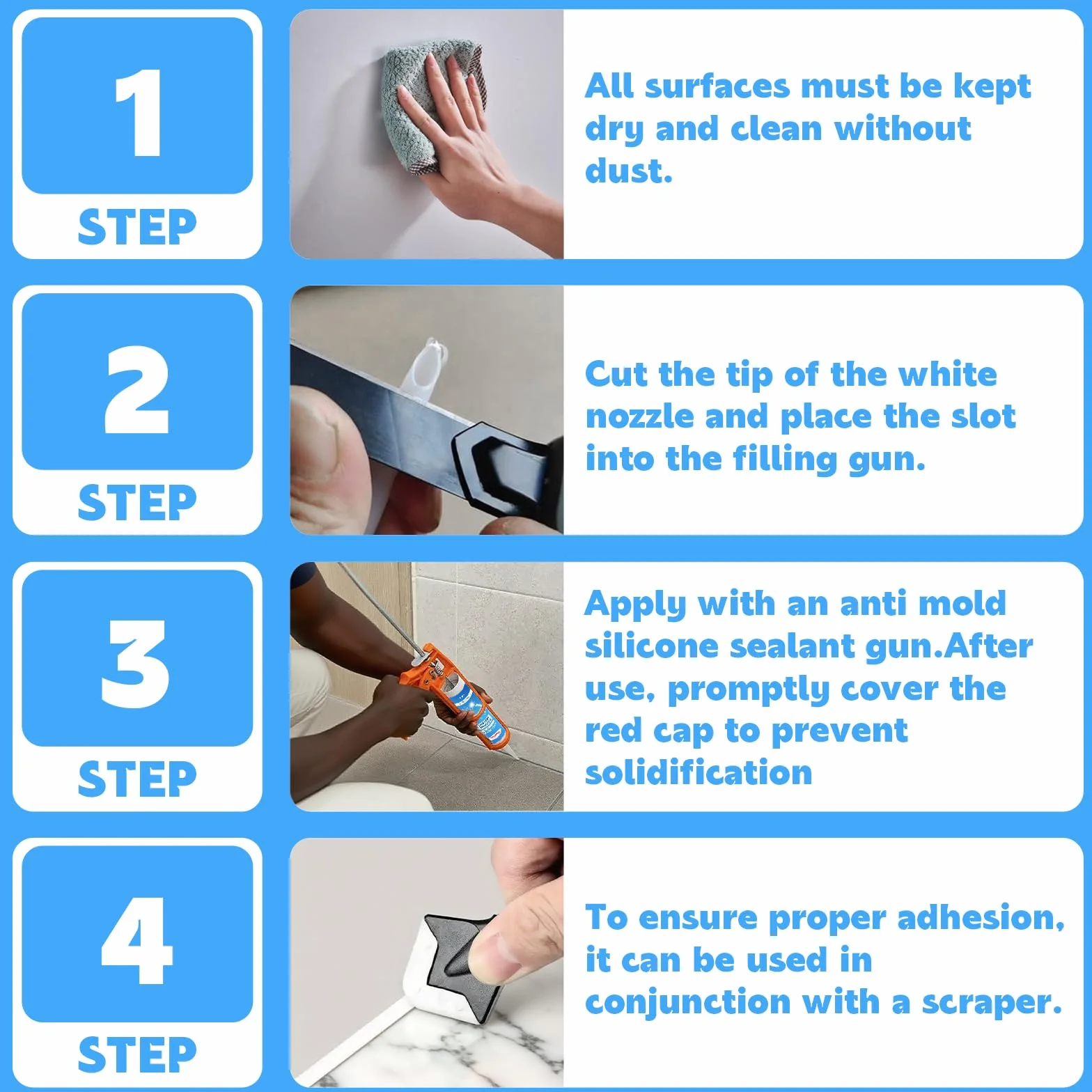 1
STEP

All surfaces must be kept dry and clean without dust.

2
STEP

Cut the tip of the white nozzle and place the slot into the filling gun.

3
STEP

Apply with an anti mold silicone sealant gun.After use, promptly cover the red cap to prevent solidification

4
STEP

To ensure proper adhesion, it can be used in conjunction with a scraper.