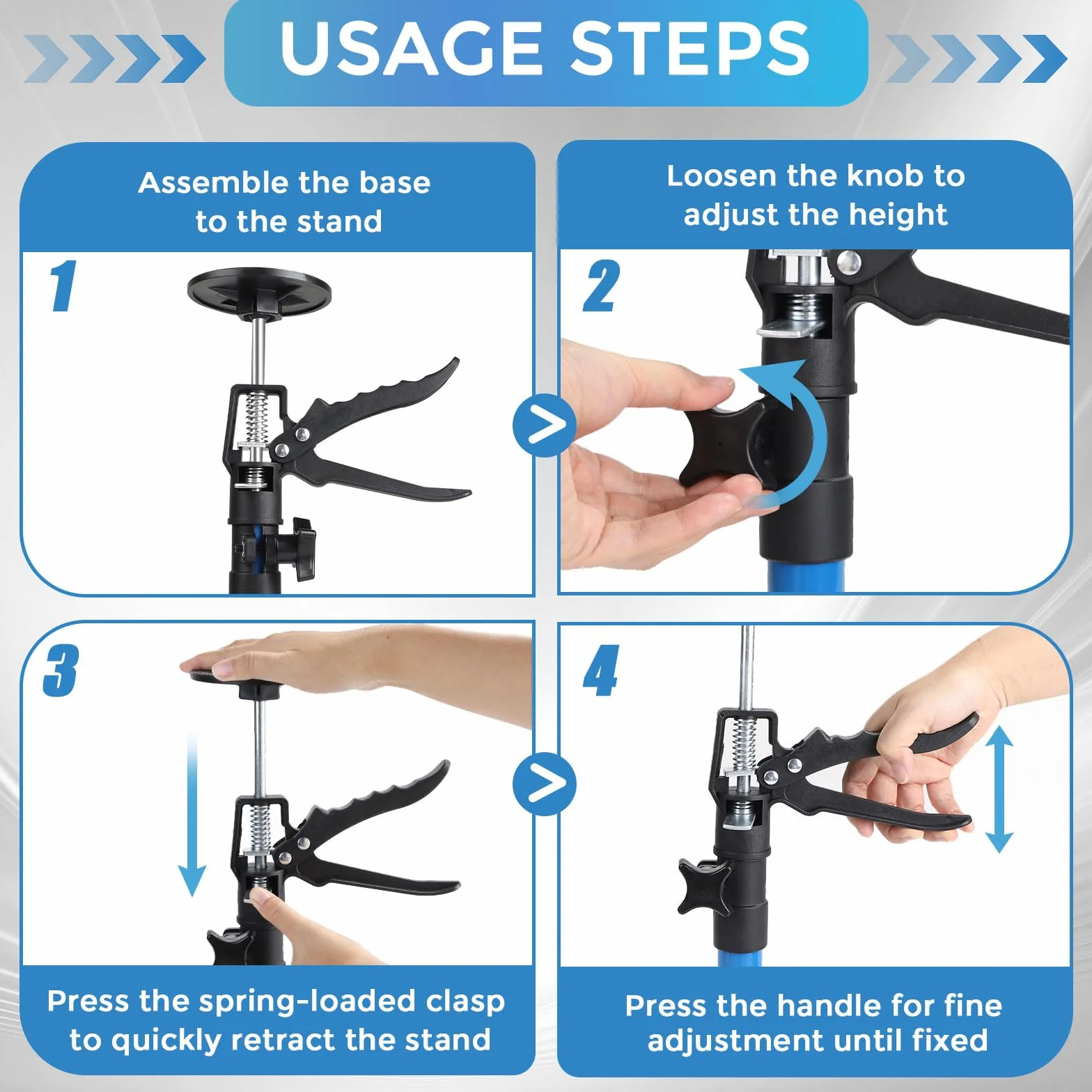 USAGE STEPS

Assemble the base to the stand

1

Loosen the knob to adjust the height

2

3

Press the spring-loaded clasp to quickly retract the stand

4

Press the handle for fine adjustment until fixed