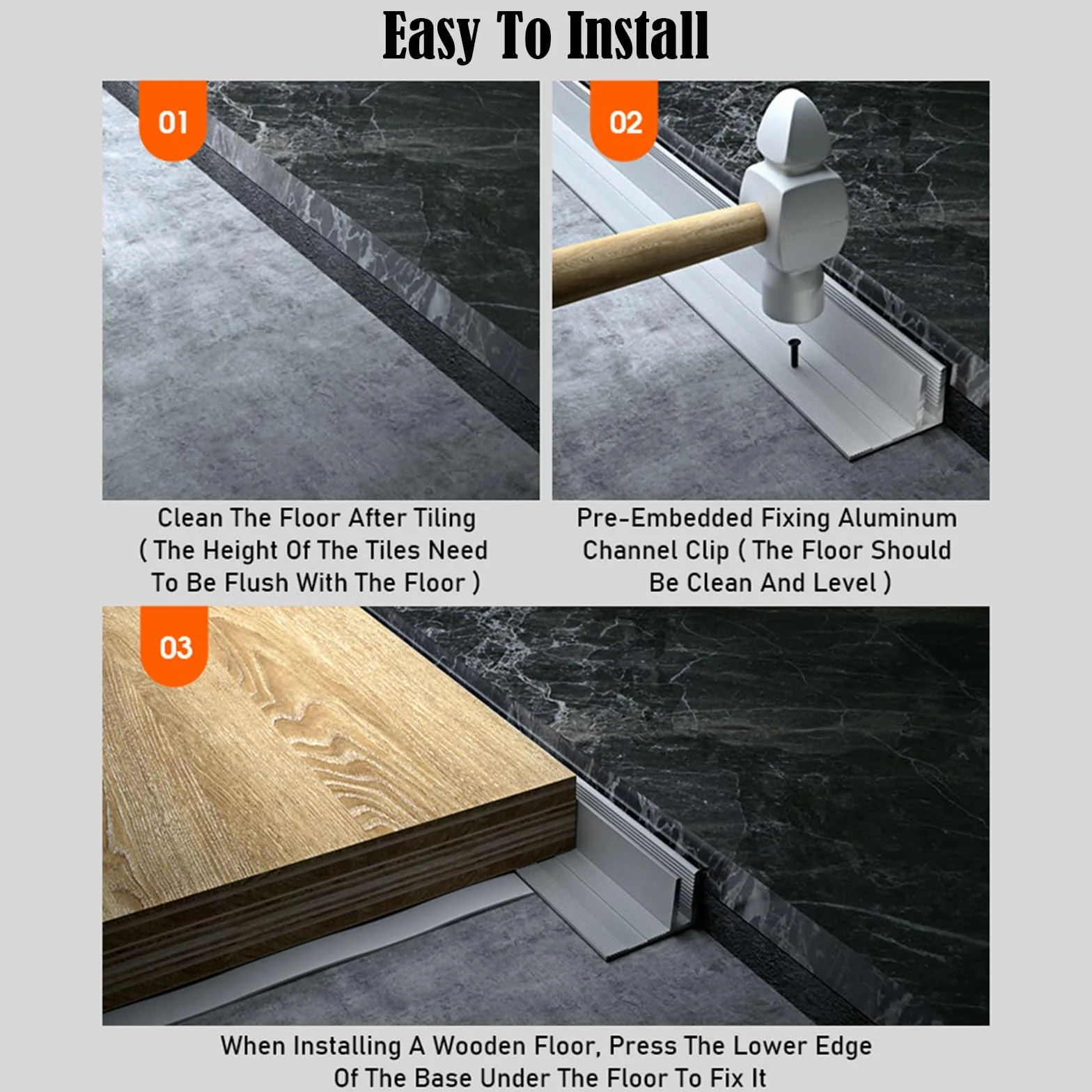 Easy To Install

01

Clean The Floor After Tiling ( The Height Of The Tiles Need To Be Flush With The Floor )

02

Pre-Embedded Fixing Aluminum Channel Clip ( The Floor Should Be Clean And Level )

03

When Installing A Wooden Floor, Press The Lower Edge Of The Base Under The Floor To Fix It