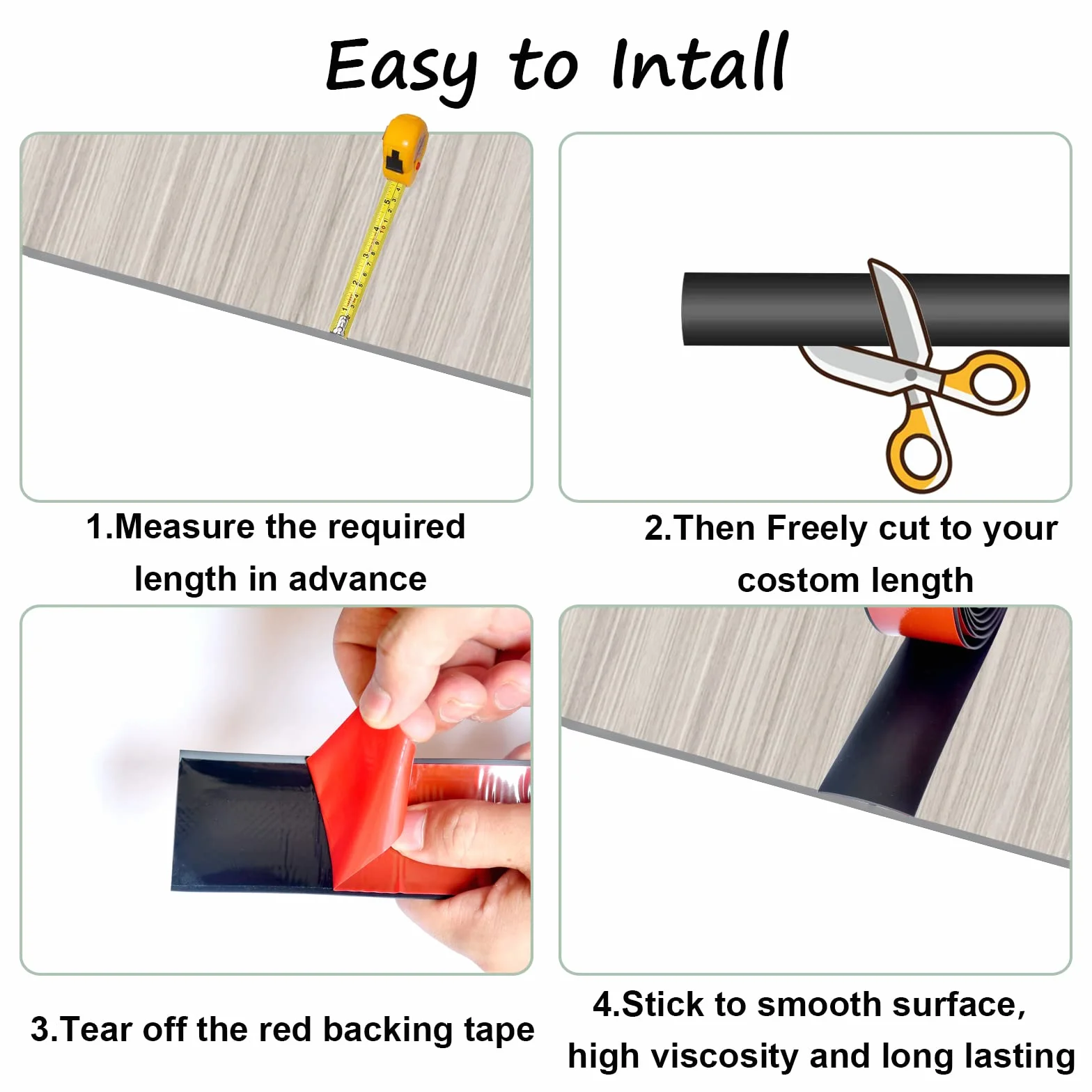 Easy to Intall

1.Measure the required length in advance

2.Then Freely cut to your costom length

3.Tear off the red backing tape

4.Stick to smooth surface, high viscosity and long lasting