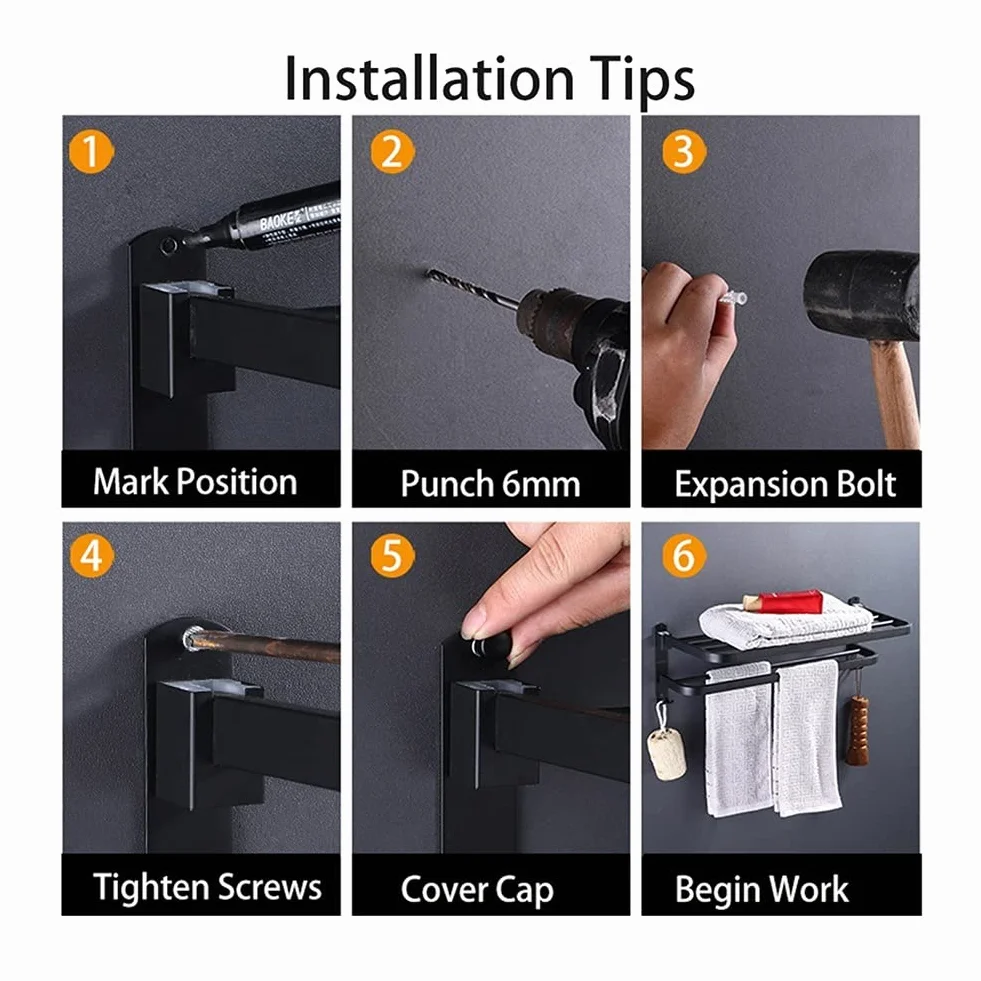 Installation Tips

1
BAOKE
Mark Position

2
Punch 6mm

3
Expansion Bolt

4
Tighten Screws

5
Cover Cap

6
Begin Work