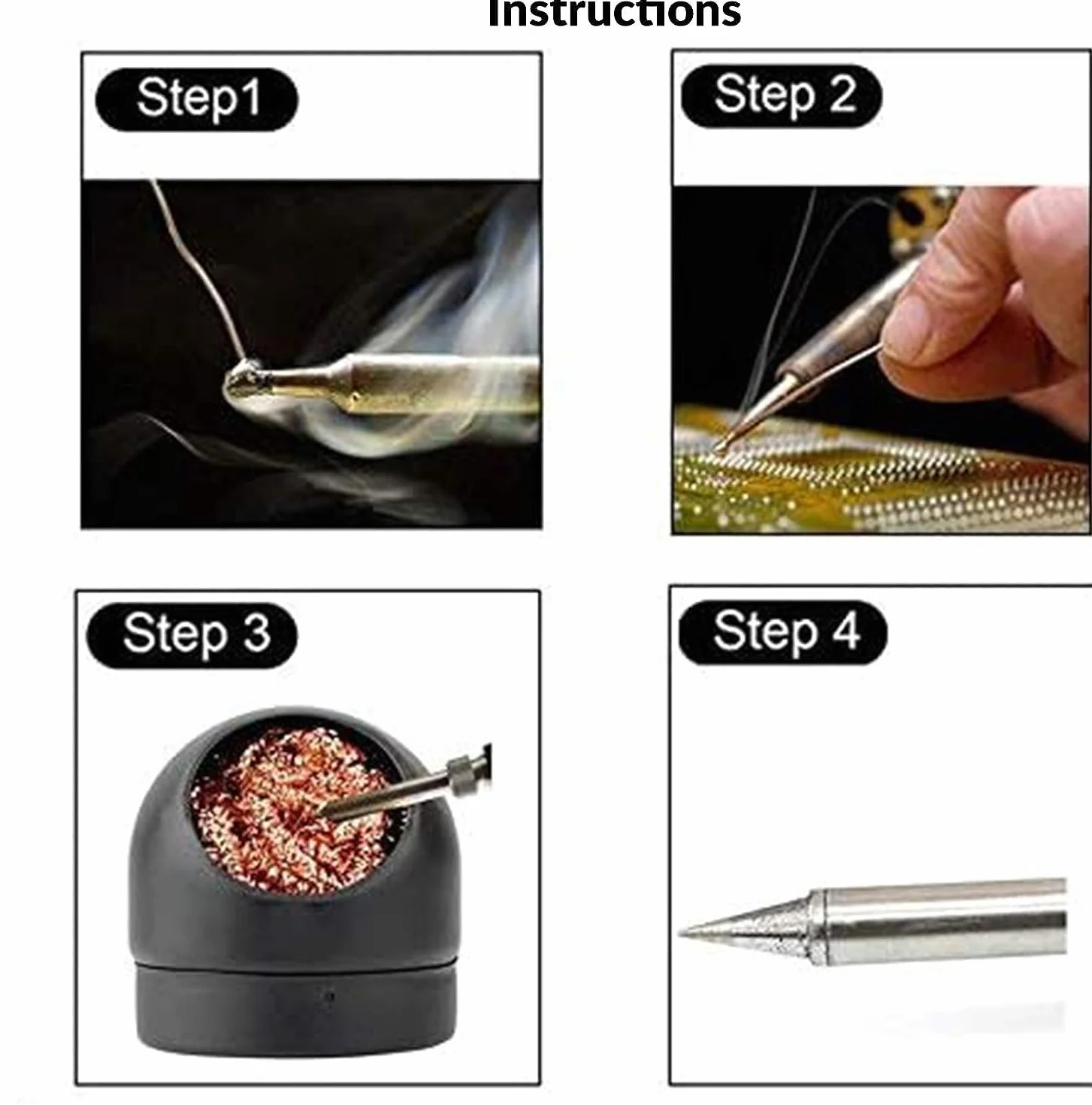 Instructions

Step1

Step 2

Step 3

Step 4