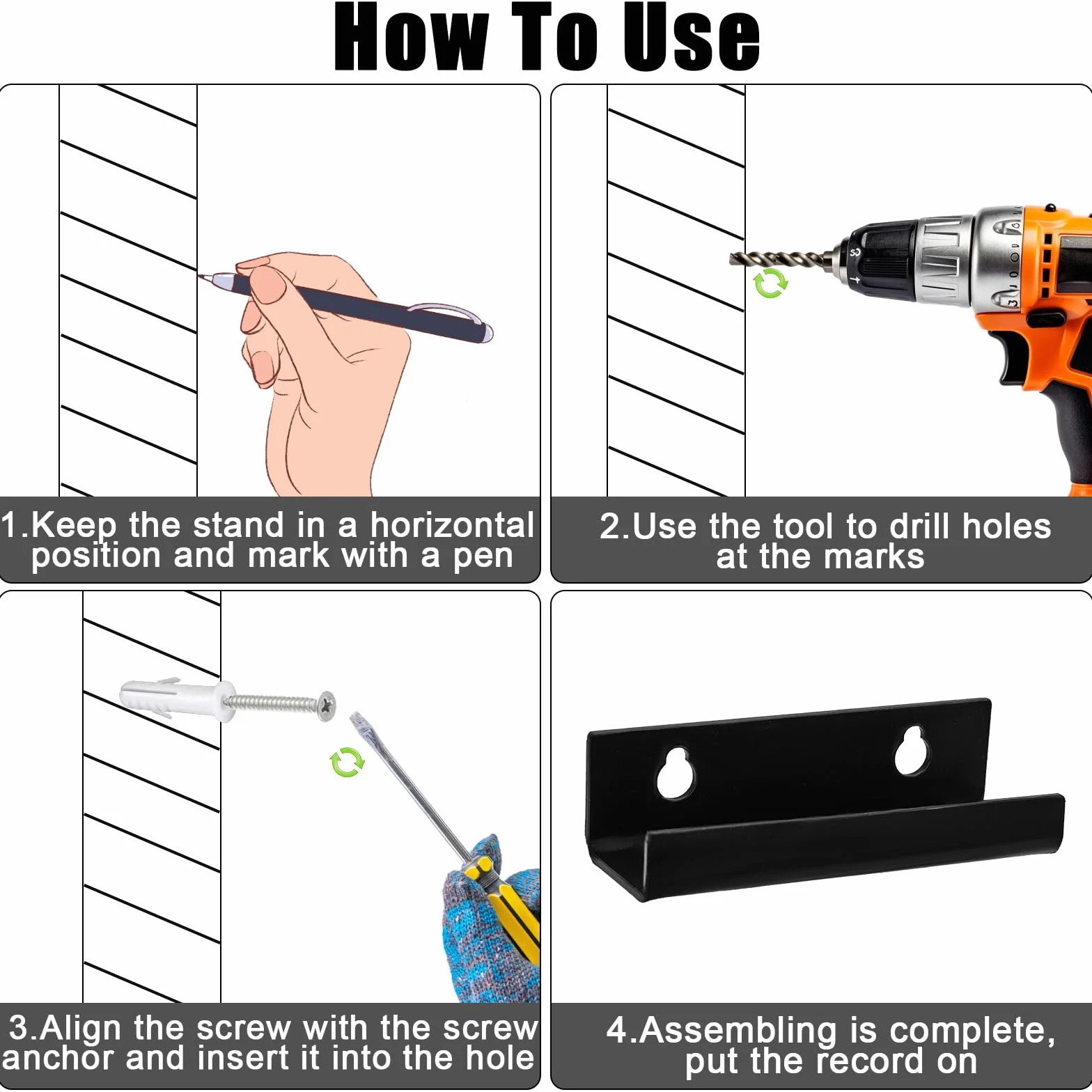 How To Use

1.Keep the stand in a horizontal position and mark with a pen

2.Use the tool to drill holes at the marks

3.Align the screw with the screw anchor and insert it into the hole

4.Assembling is complete, put the record on