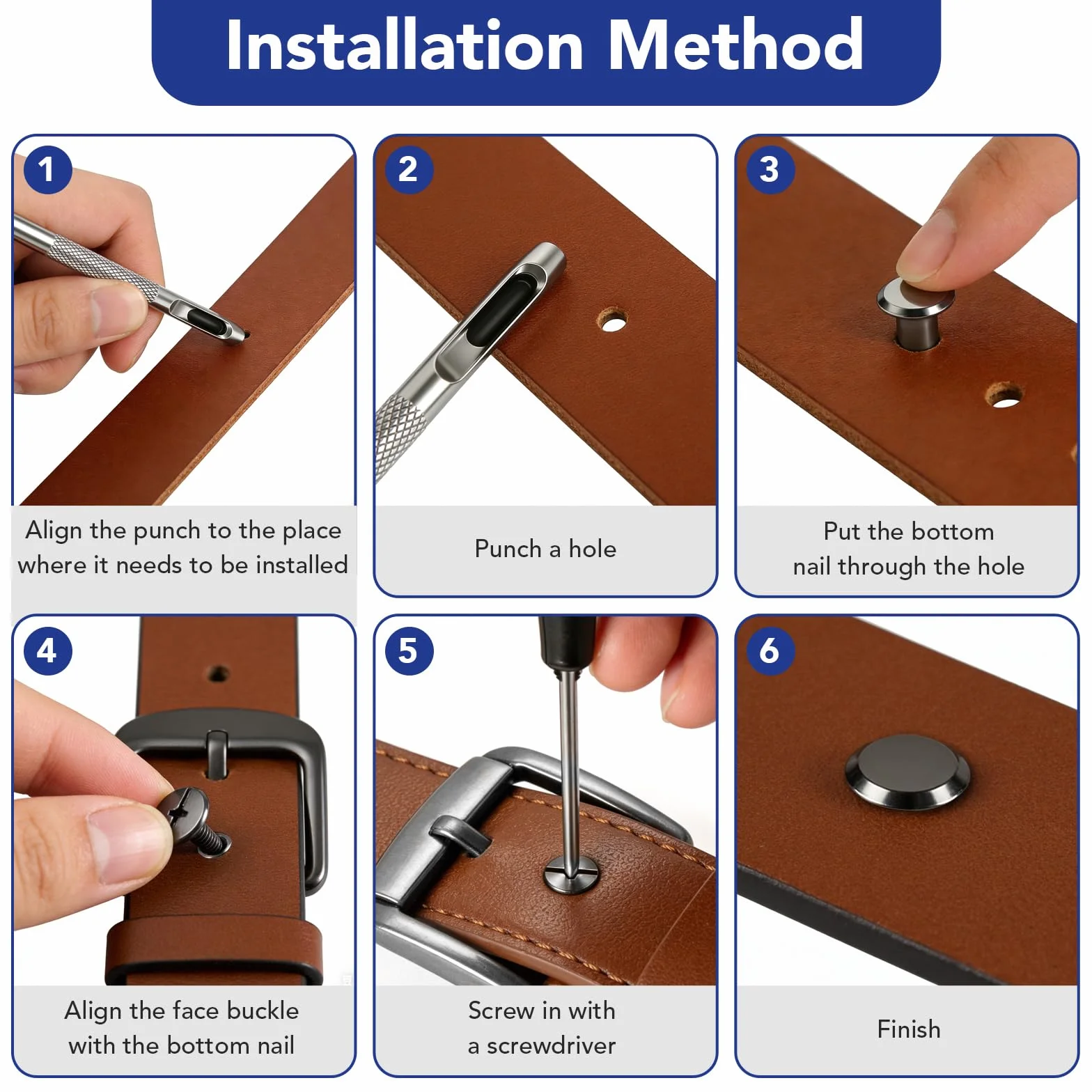 Installation Method

1
Align the punch to the place where it needs to be installed

2
Punch a hole

3
Put the bottom nail through the hole

4
Align the face buckle with the bottom nail

5
Screw in with a screwdriver

6
Finish