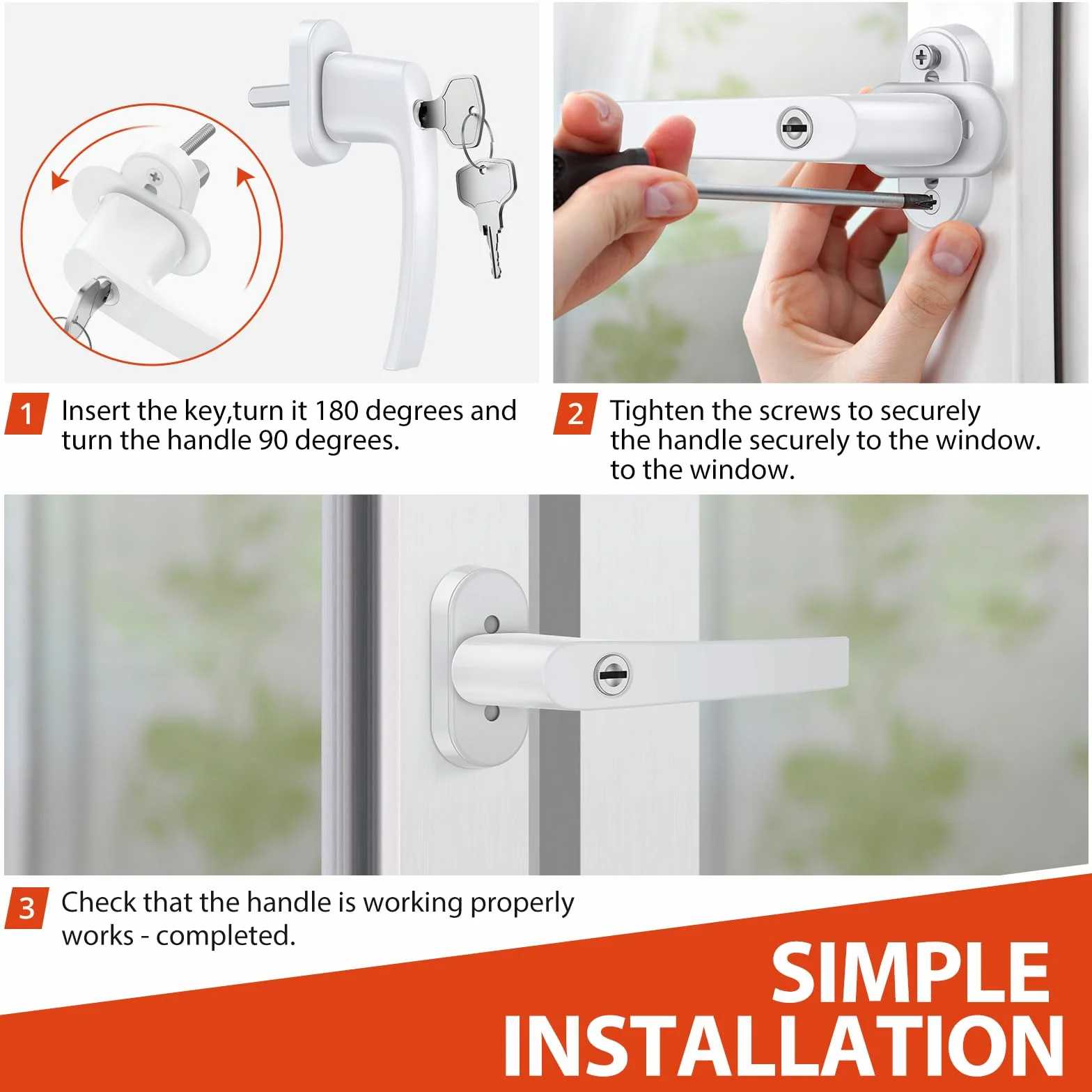 1 Insert the key,turn it 180 degrees and turn the handle 90 degrees.

2 Tighten the screws to securely the handle securely to the window. to the window.

3 Check that the handle is working properly works - completed.

SIMPLE INSTALLATION