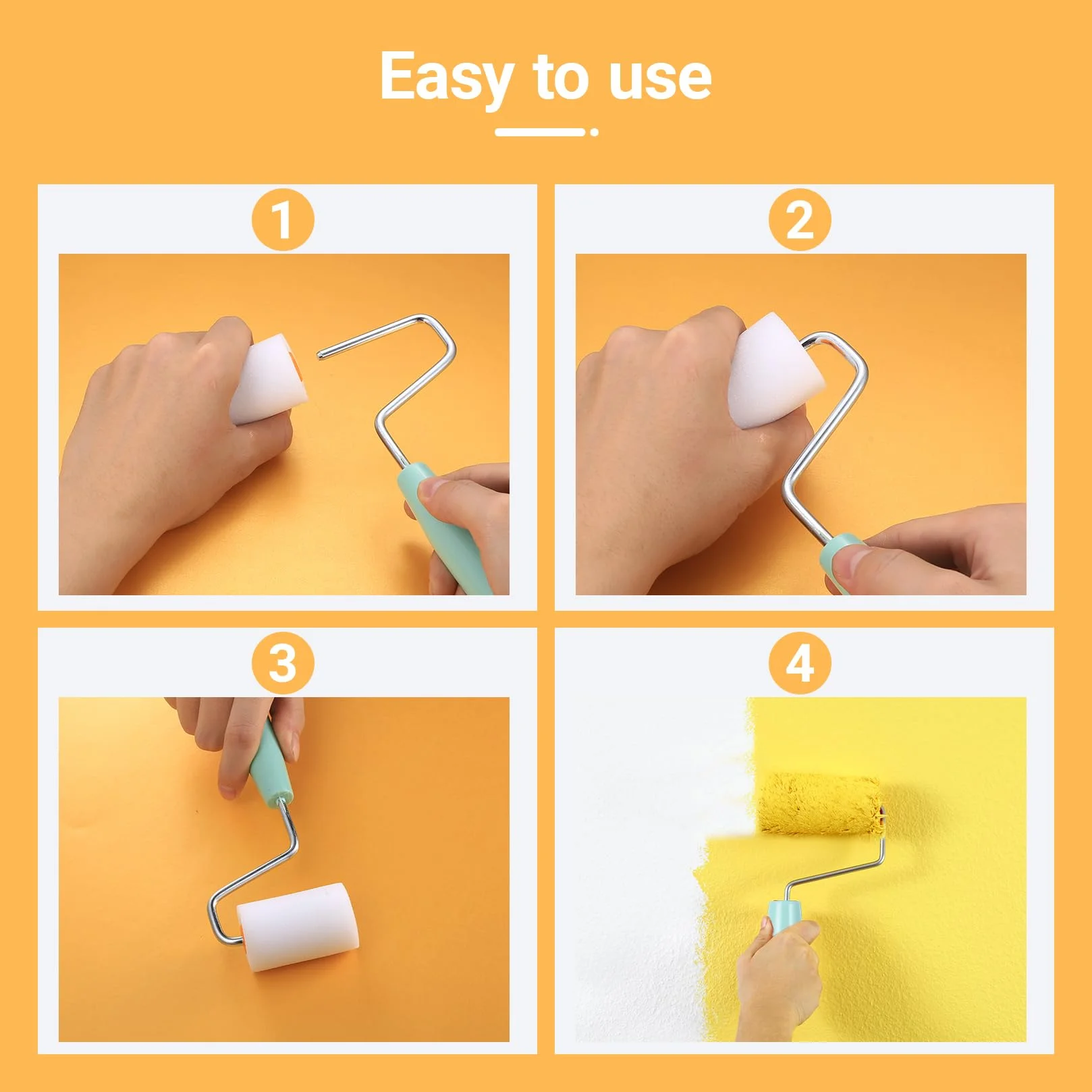 Easy to use

1

2

3

4