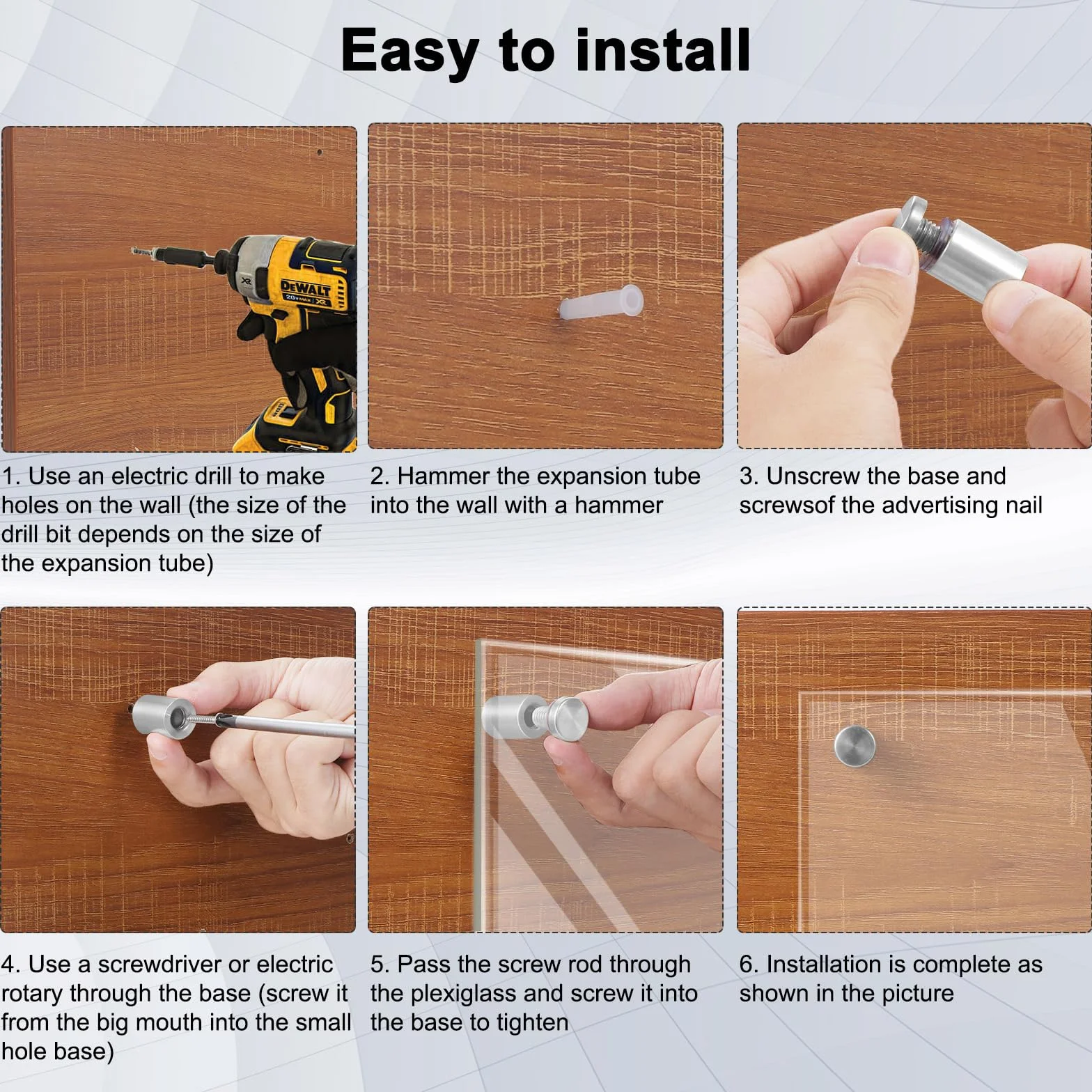 Easy to install

DEWALT
20V MAX XR

1. Use an electric drill to make holes on the wall (the size of the drill bit depends on the size of the expansion tube)

2. Hammer the expansion tube into the wall with a hammer

3. Unscrew the base and screwsof the advertising nail

4. Use a screwdriver or electric rotary through the base (screw it from the big mouth into the small hole base)

5. Pass the screw rod through the plexiglass and screw it into the base to tighten

6. Installation is complete as shown in the picture