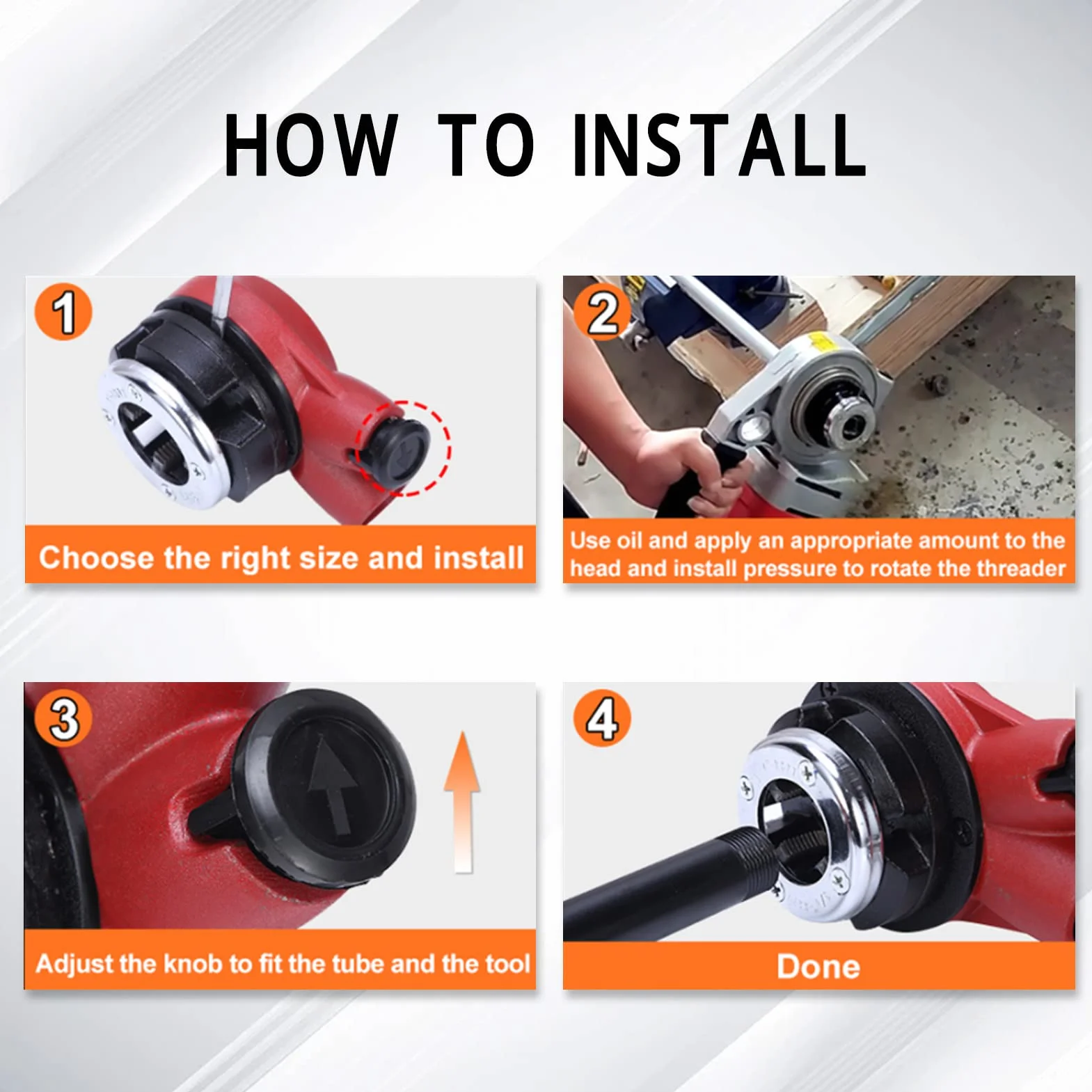 HOW TO INSTALL

1

Choose the right size and install

2

Use oil and apply an appropriate amount to the head and install pressure to rotate the threader

3

Adjust the knob to fit the tube and the tool

4

Done