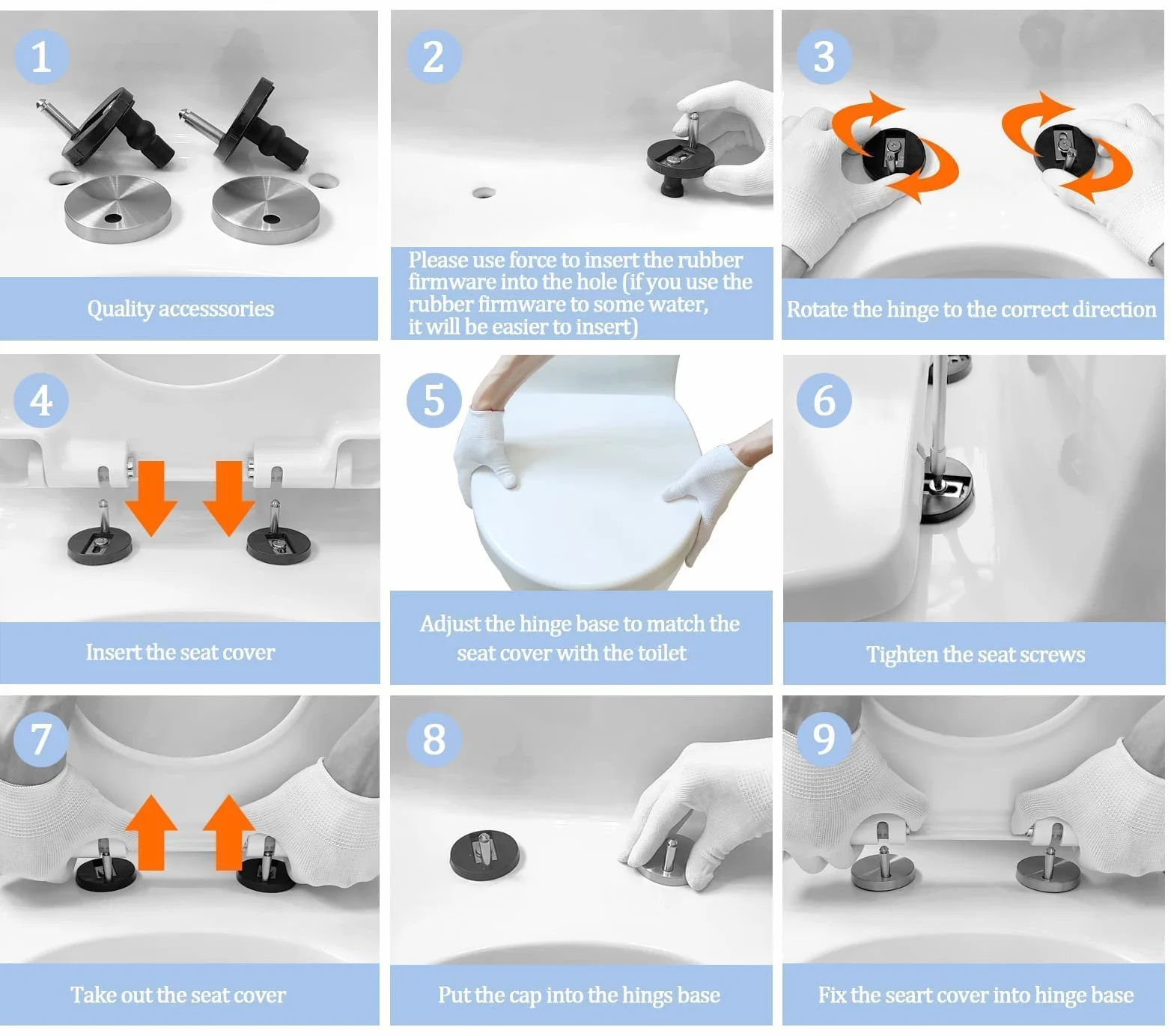 1
Quality accesssories

2
Please use force to insert the rubber firmware into the hole (if you use the rubber firmware to some water, it will be easier to insert)

3
Rotate the hinge to the correct direction

4
Insert the seat cover

5
Adjust the hinge base to match the seat cover with the toilet

6
Tighten the seat screws

7
Take out the seat cover

8
Put the cap into the hings base

9
Fix the seart cover into hinge base