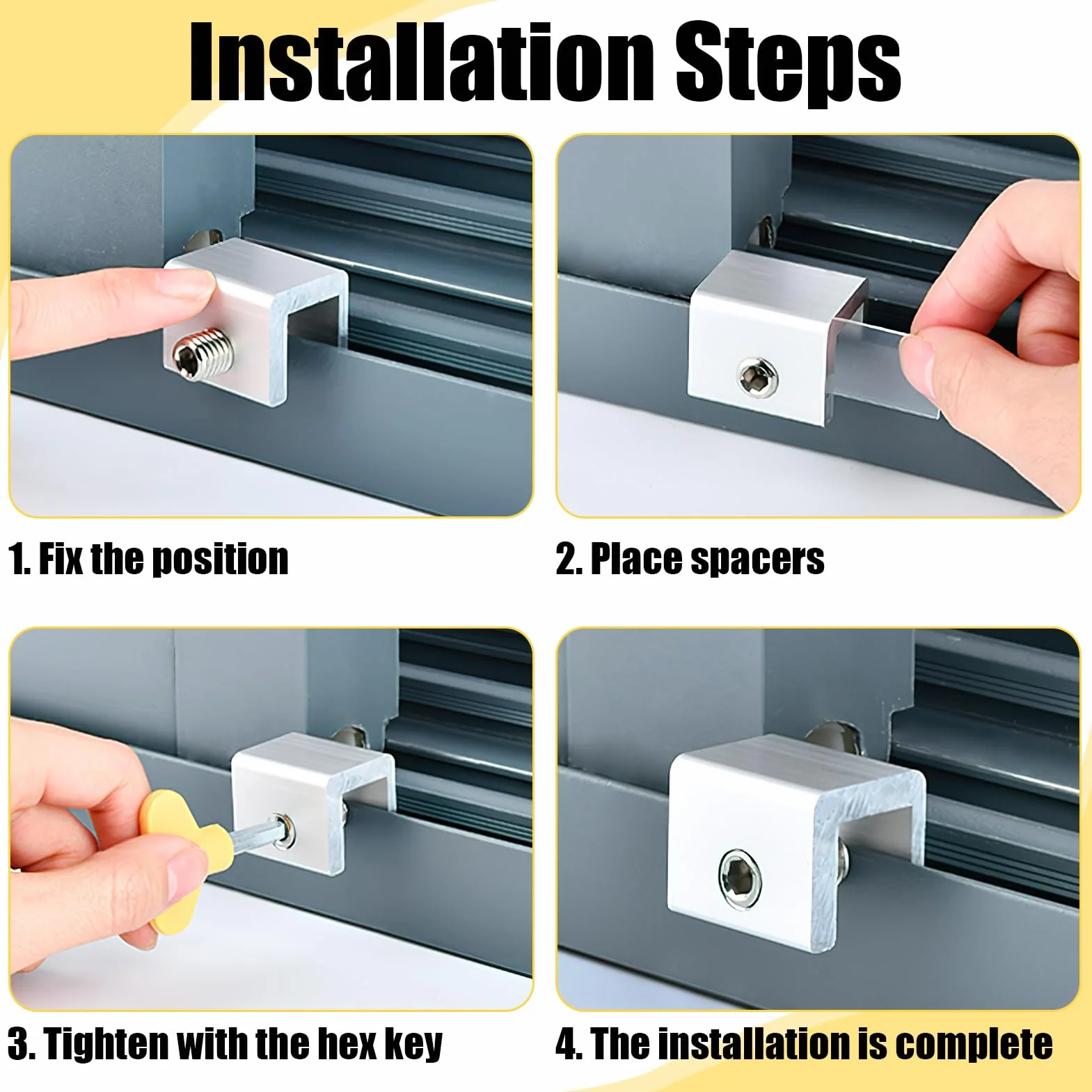 Installation Steps

1. Fix the position

2. Place spacers

3. Tighten with the hex key

4. The installation is complete